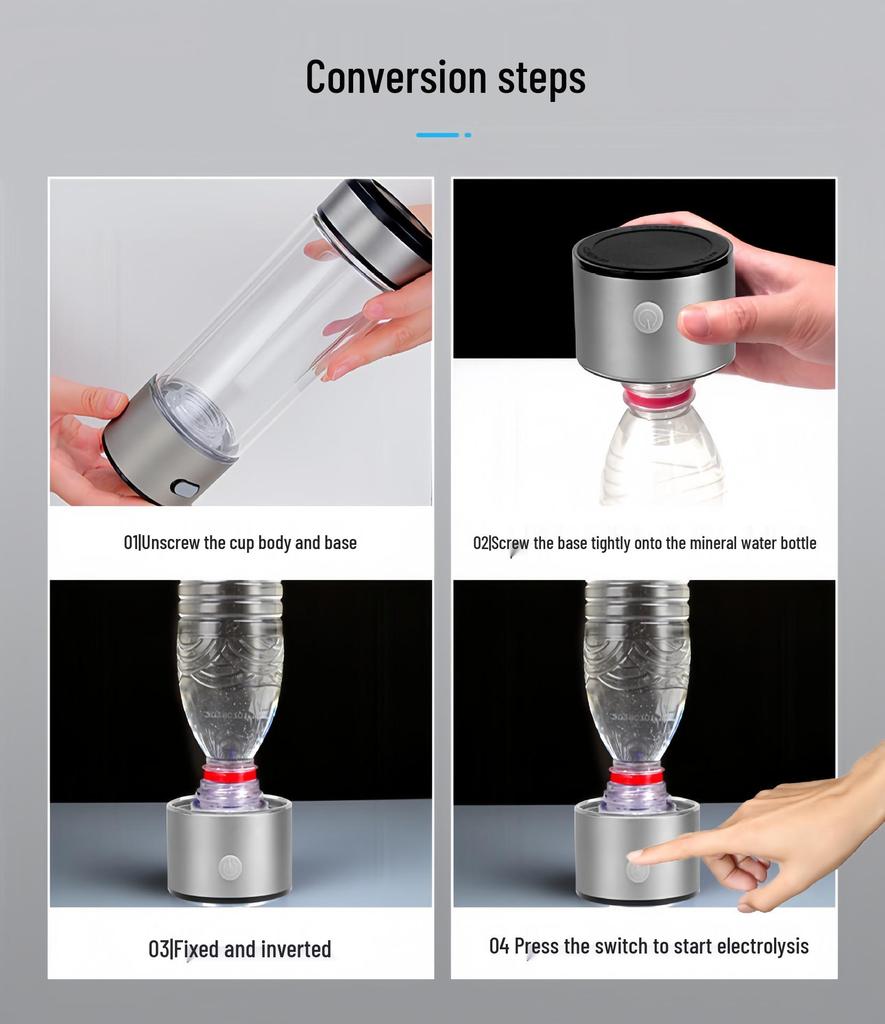 Conversion steps

01|Unscrew the cup body and base

02|Screw the base tightly onto the mineral water bottle

03|Fixed and inverted

04 Press the switch to start electrolysis