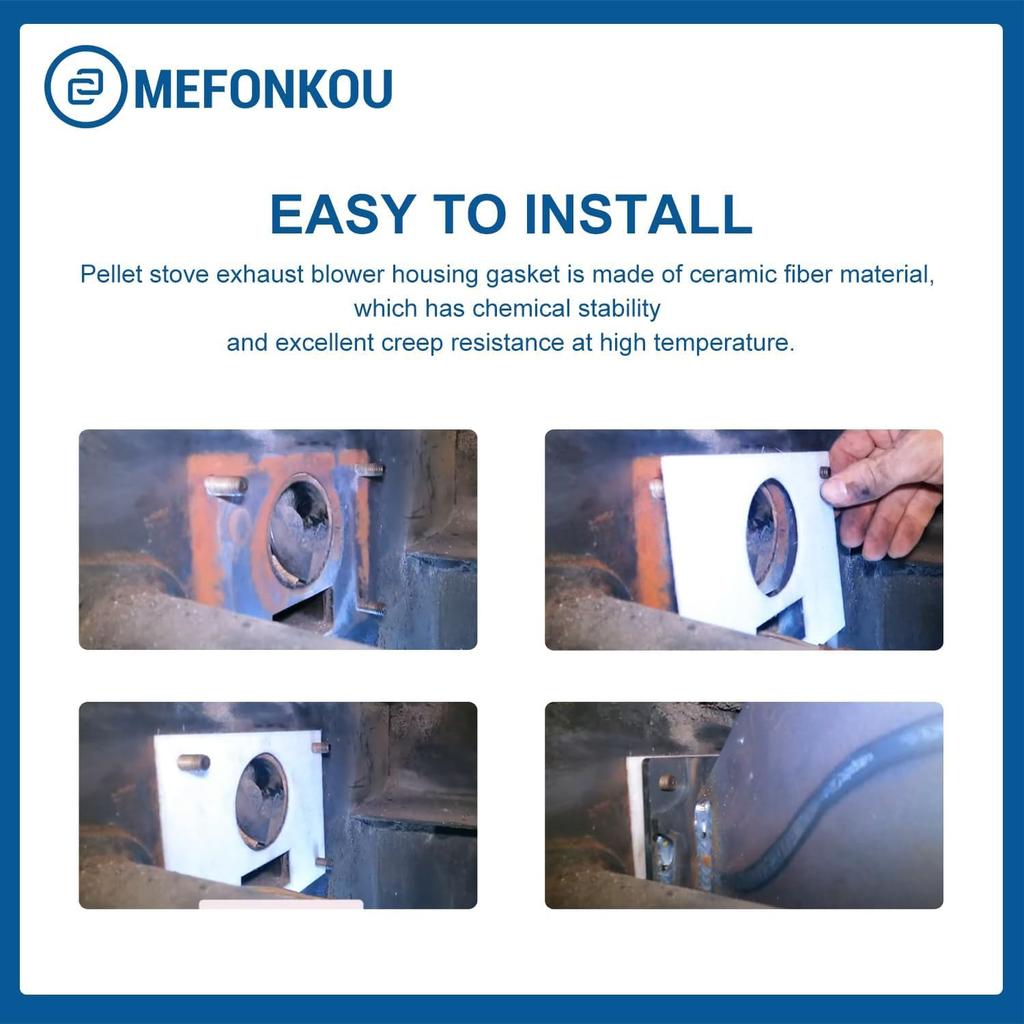 MEFONKOU

EASY TO INSTALL

Pellet stove exhaust blower housing gasket is made of ceramic fiber material, which has chemical stability and excellent creep resistance at high temperature.