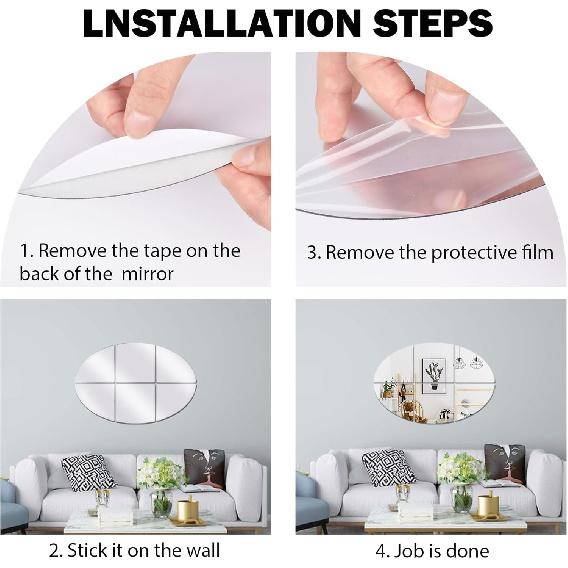 LNSTALLATION STEPS

1. Remove the tape on the back of the mirror

3. Remove the protective film

2. Stick it on the wall

4. Job is done