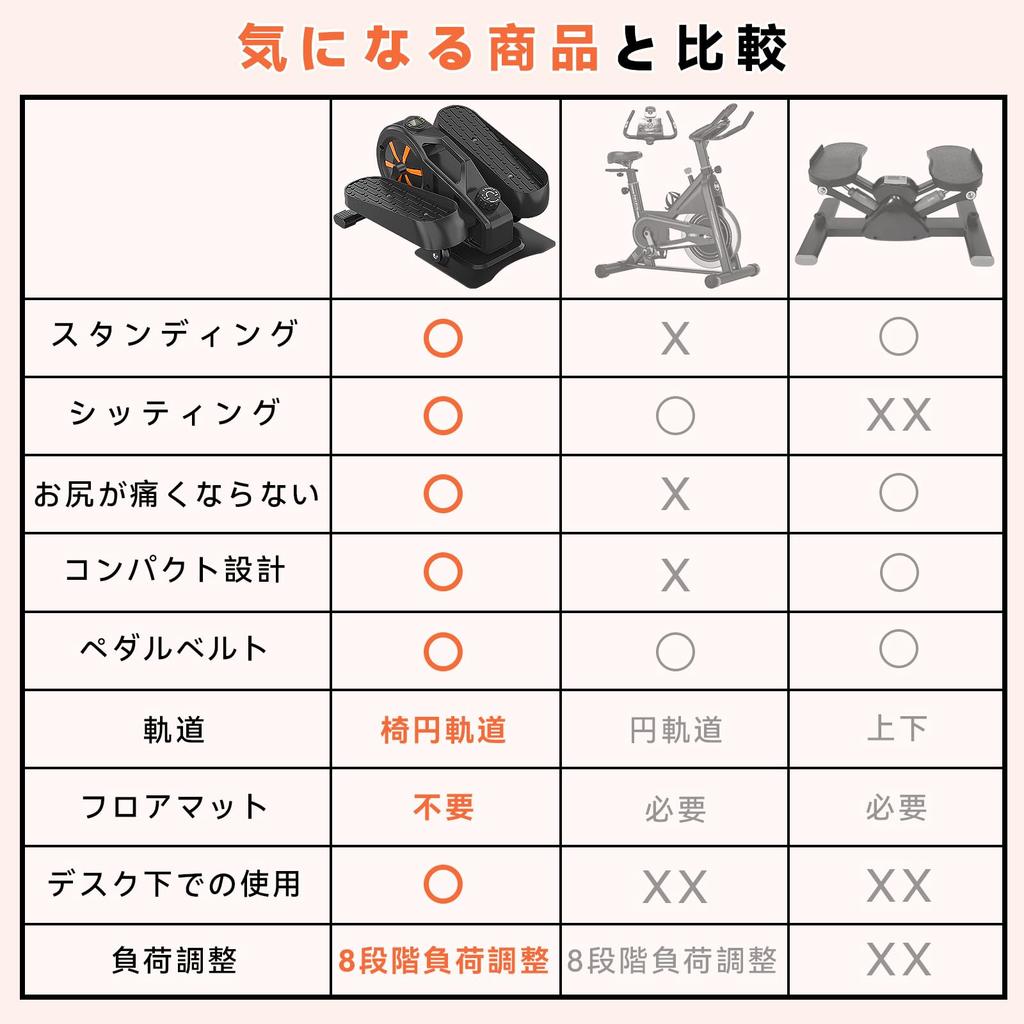 気になる商品と比較

| | | | |
|---|---|---|---|
| スタンディング | ○ | X | ○ |
| シッティング | ○ | ○ | XX |
| お尻が痛くならない | ○ | X | ○ |
| コンパクト設計 | ○ | X | ○ |
| ペダルベルト | ○ | ○ | ○ |
| 軌道 | 椅円軌道 | 円軌道 | 上下 |
| フロアマット | 不要 | 必要 | 必要 |
| デスク下での使用 | ○ | XX | XX |
| 負荷調整 | 8段階負荷調整 | 8段階負荷調整 | XX |