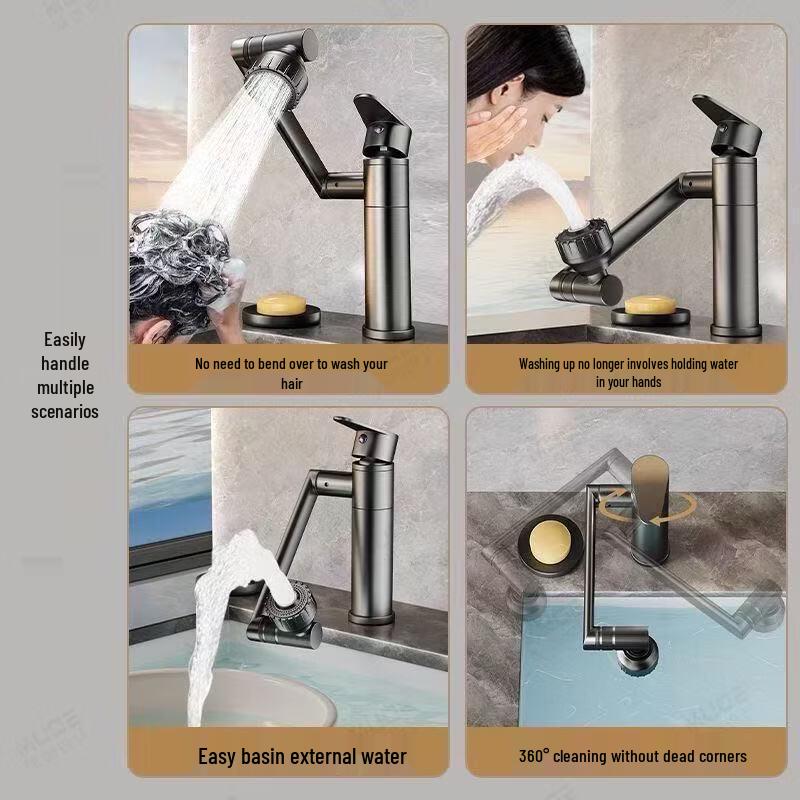 Easily handle multiple scenarios

No need to bend over to wash your hair

Washing up no longer involves holding water in your hands

Easy basin external water

360° cleaning without dead corners