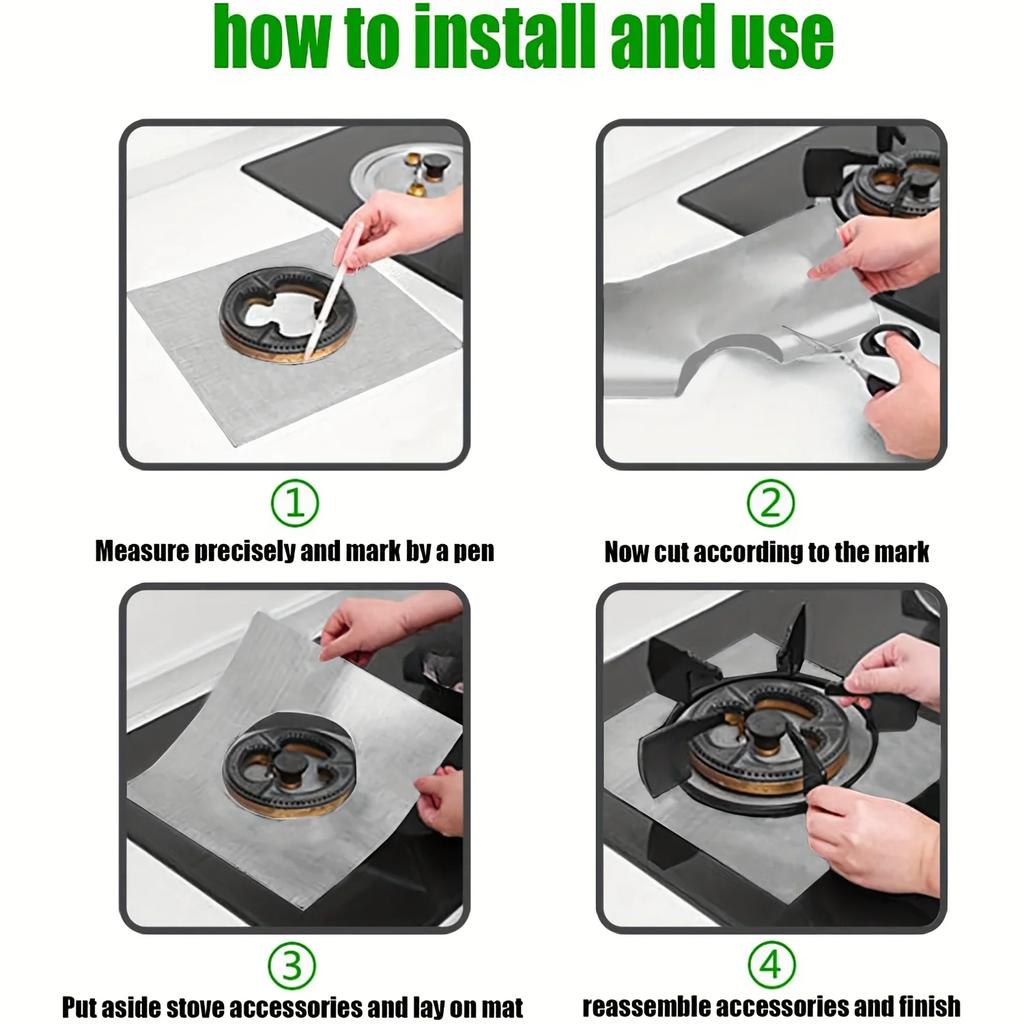 how to install and use

①
Measure precisely and mark by a pen

②
Now cut according to the mark

③
Put aside stove accessories and lay on mat

④
reassemble accessories and finish