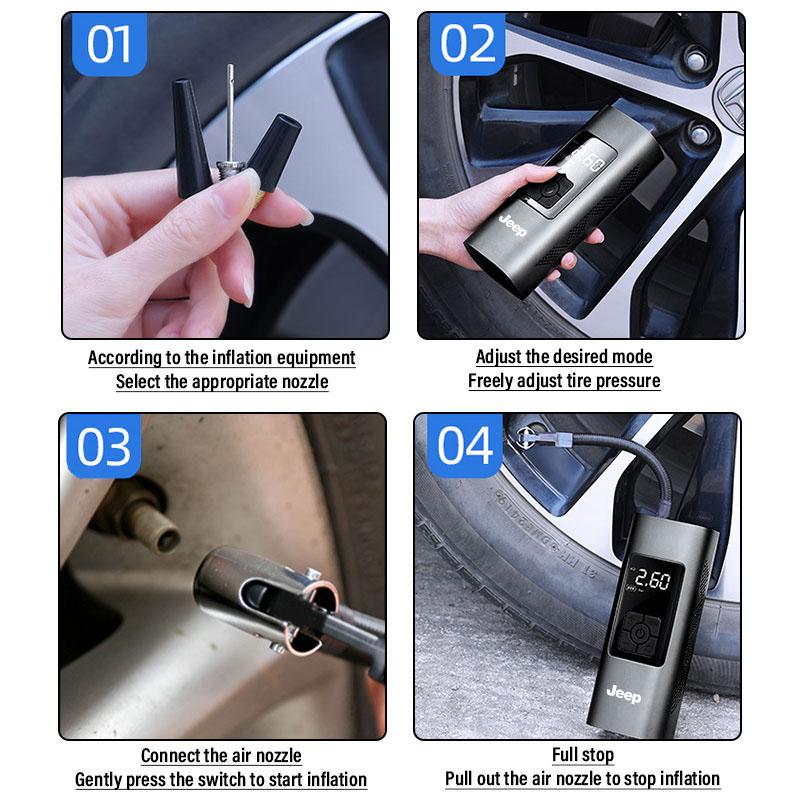 01

According to the inflation equipment
Select the appropriate nozzle

02

2.60
Jeep

Adjust the desired mode
Freely adjust tire pressure

03

Connect the air nozzle
Gently press the switch to start inflation

04

2.60
Jeep

Full stop
Pull out the air nozzle to stop inflation