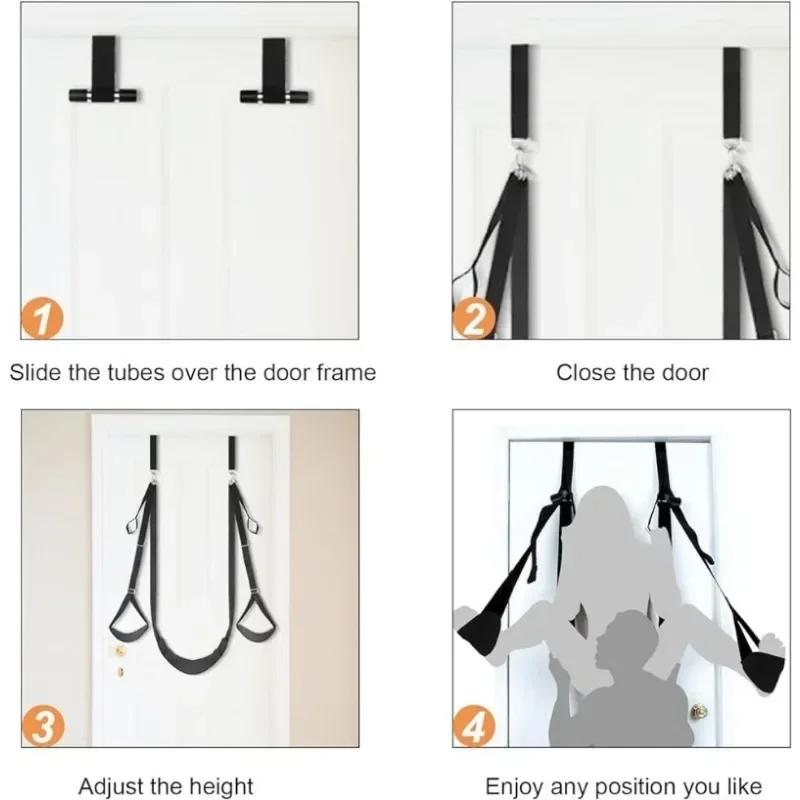 1

Slide the tubes over the door frame

2

Close the door

3

Adjust the height

4

Enjoy any position you like