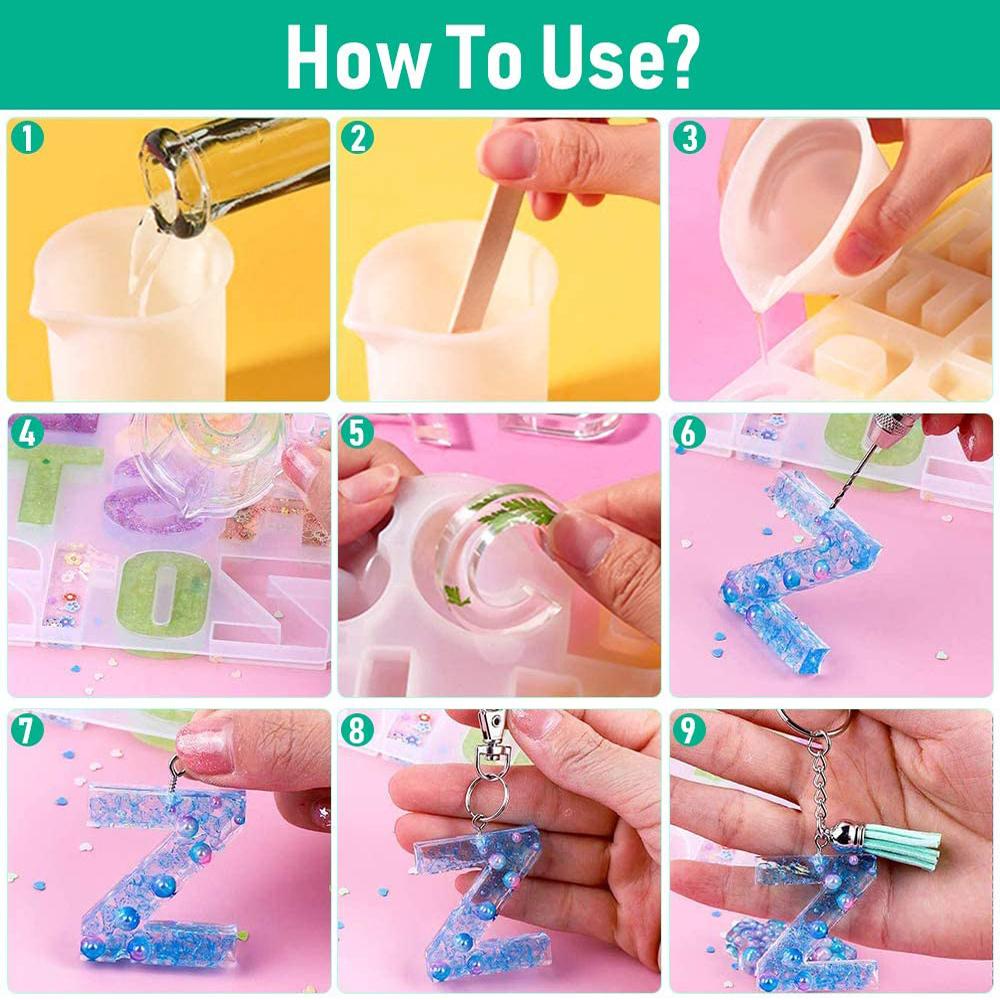 How To Use?

1

2

3

4

5

6

7

8

9