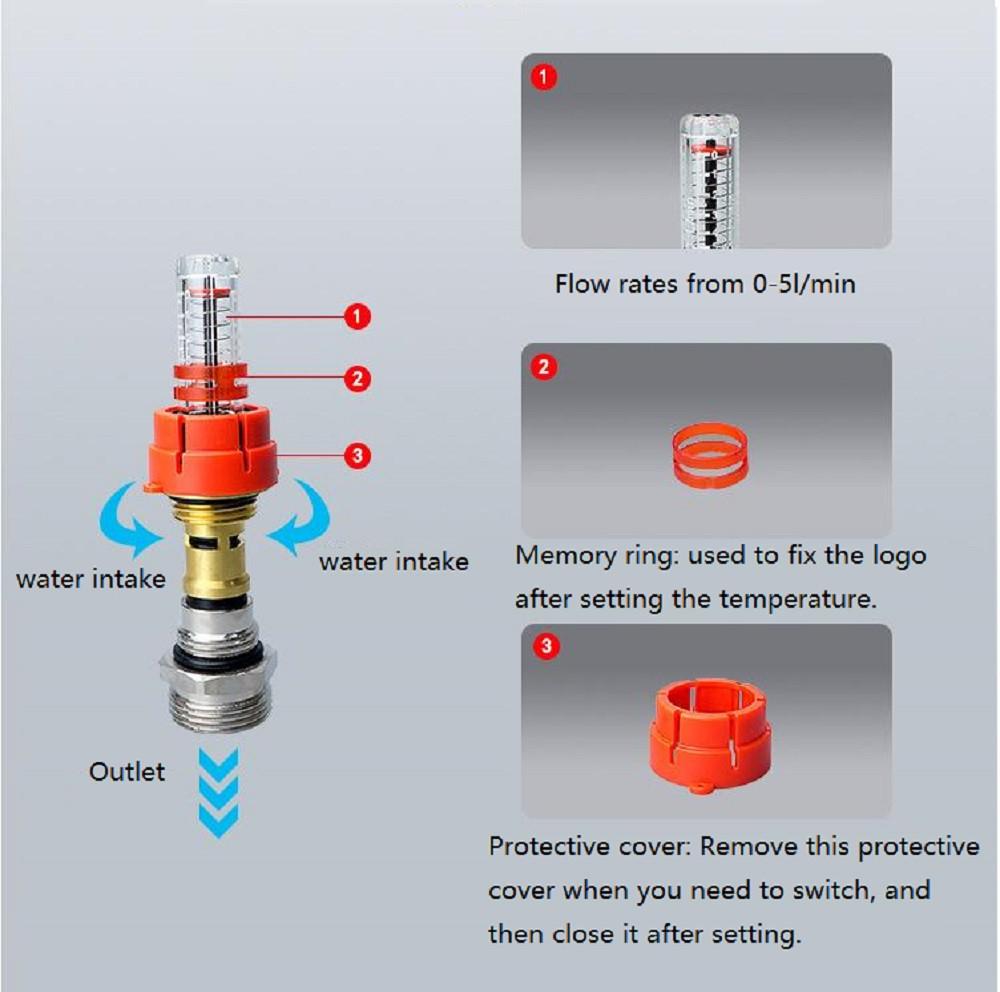 1
2
3
water intake
water intake
Outlet

1
Flow rates from 0-5l/min

2
Memory ring: used to fix the logo after setting the temperature.

3
Protective cover: Remove this protective cover when you need to switch, and then close it after setting.