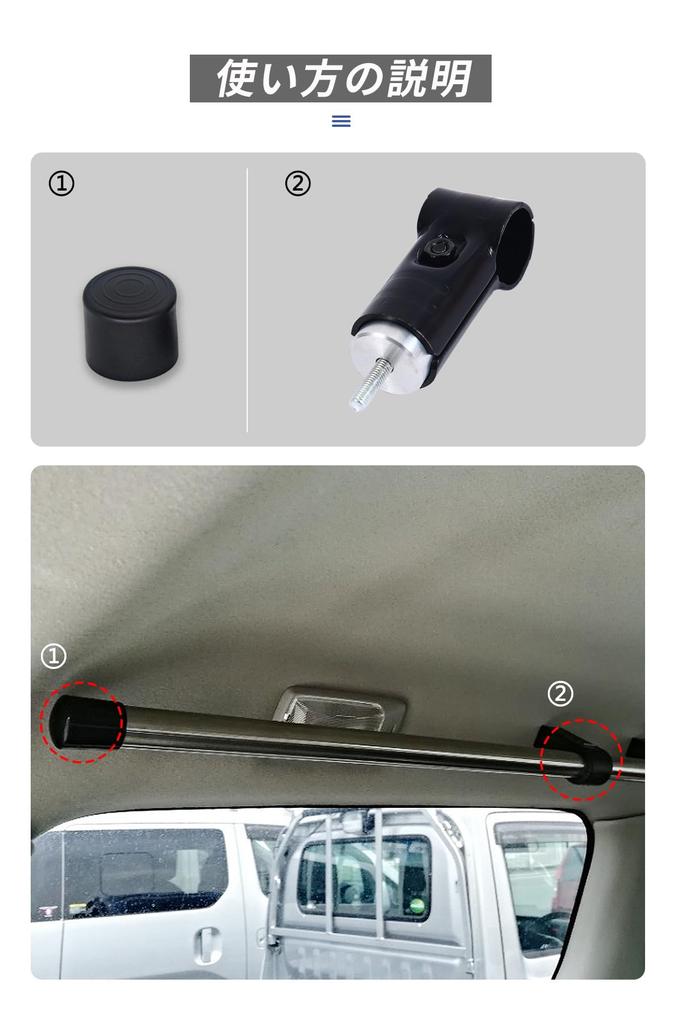 使い方の説明

①

②

①

②