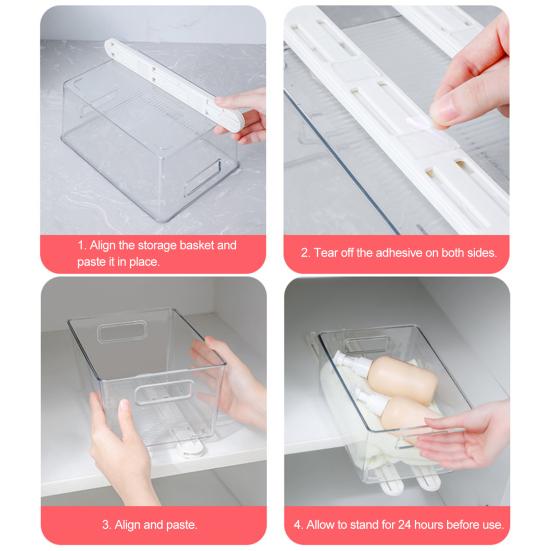 1. Align the storage basket and paste it in place.

2. Tear off the adhesive on both sides.

3. Align and paste.

4. Allow to stand for 24 hours before use.