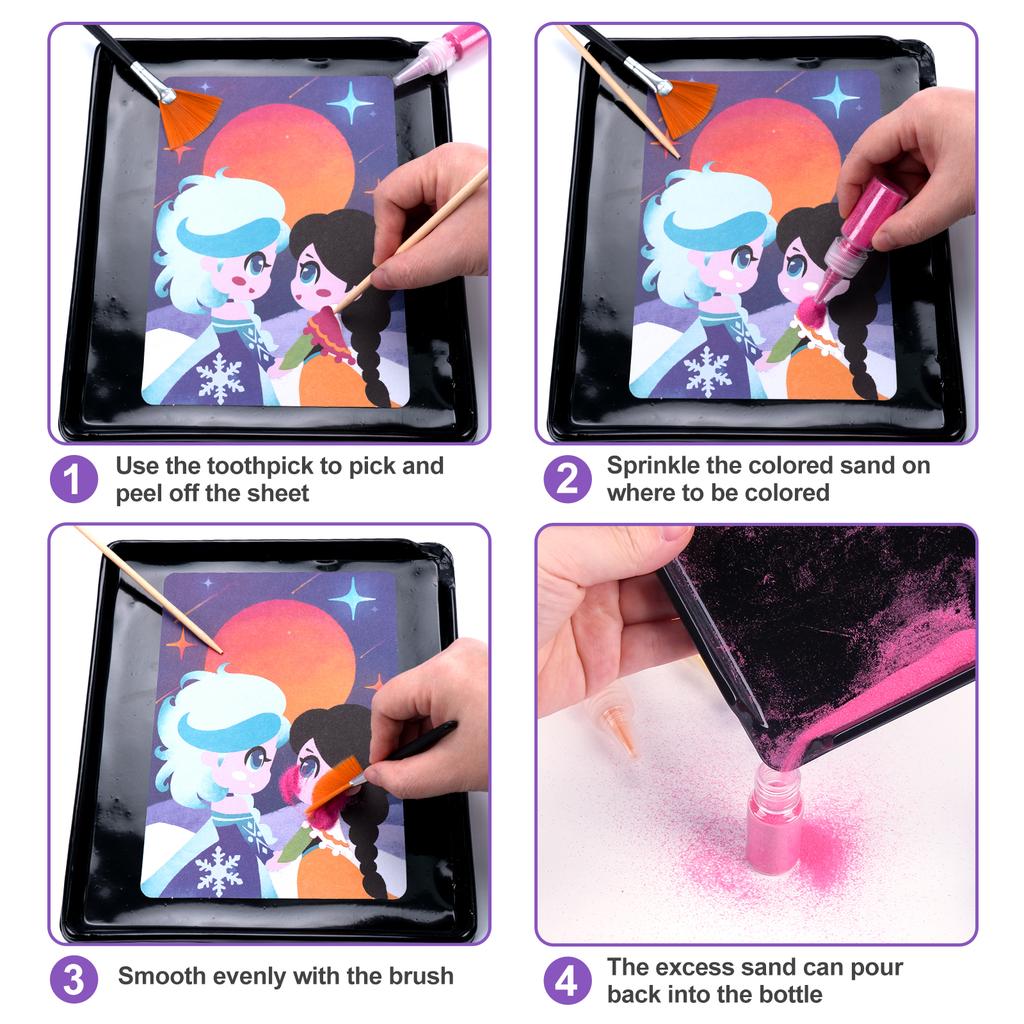 1 Use the toothpick to pick and peel off the sheet

2 Sprinkle the colored sand on where to be colored

3 Smooth evenly with the brush

4 The excess sand can pour back into the bottle