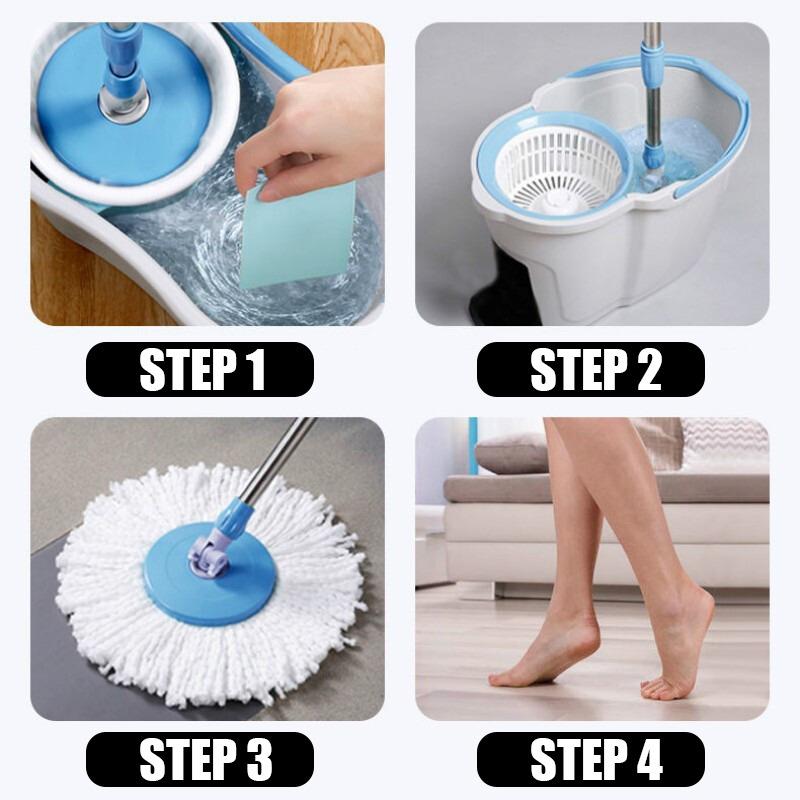 STEP 1

STEP 2

STEP 3

STEP 4