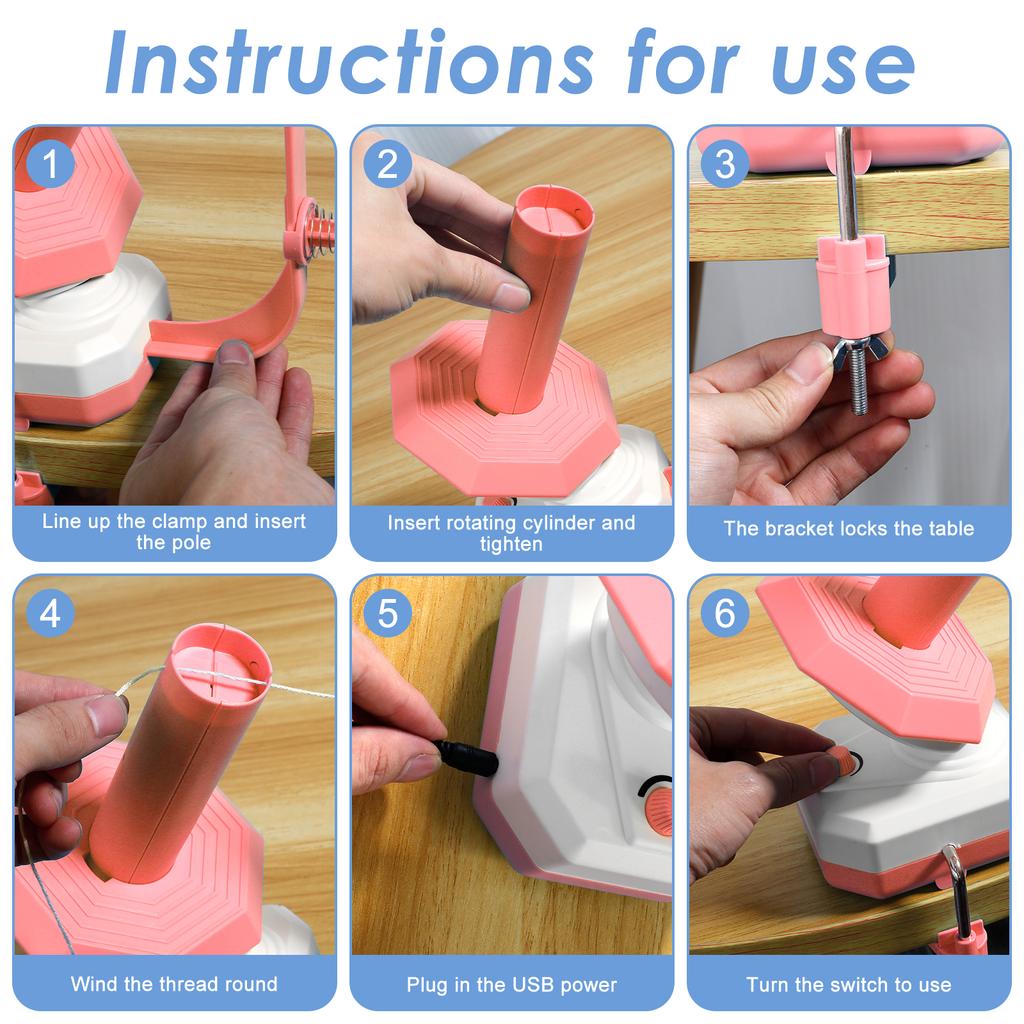 Instructions for use

1
Line up the clamp and insert the pole

2
Insert rotating cylinder and tighten

3
The bracket locks the table

4
Wind the thread round

5
Plug in the USB power

6
Turn the switch to use