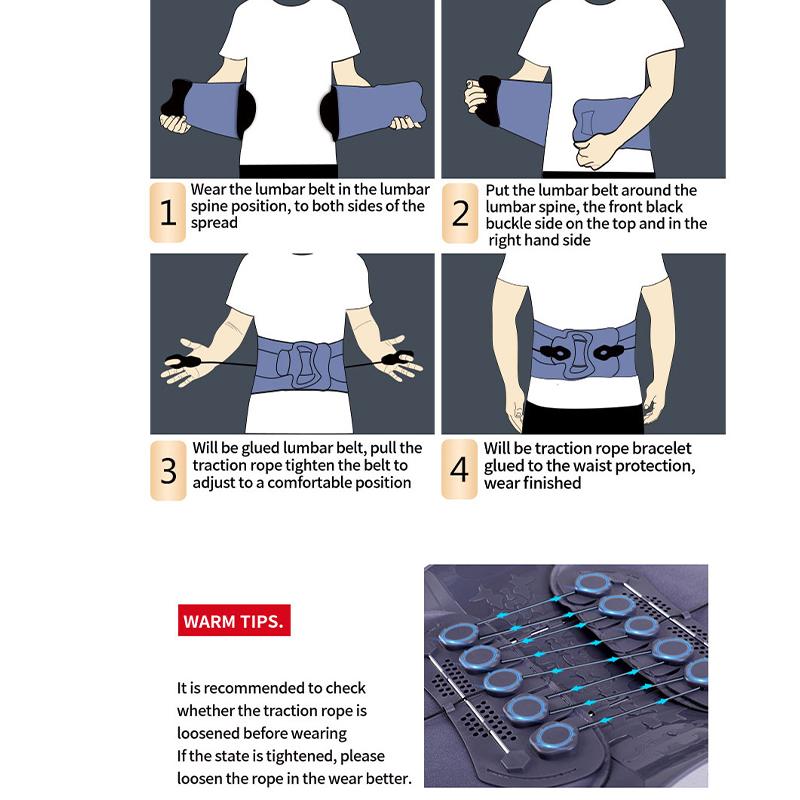 1 Wear the lumbar belt in the lumbar spine position, to both sides of the spread

2 Put the lumbar belt around the lumbar spine, the front black buckle side on the top and in the right hand side

3 Will be glued lumbar belt, pull the traction rope tighten the belt to adjust to a comfortable position

4 Will be traction rope bracelet glued to the waist protection, wear finished

WARM TIPS.

It is recommended to check whether the traction rope is loosened before wearing
If the state is tightened, please loosen the rope in the wear better.