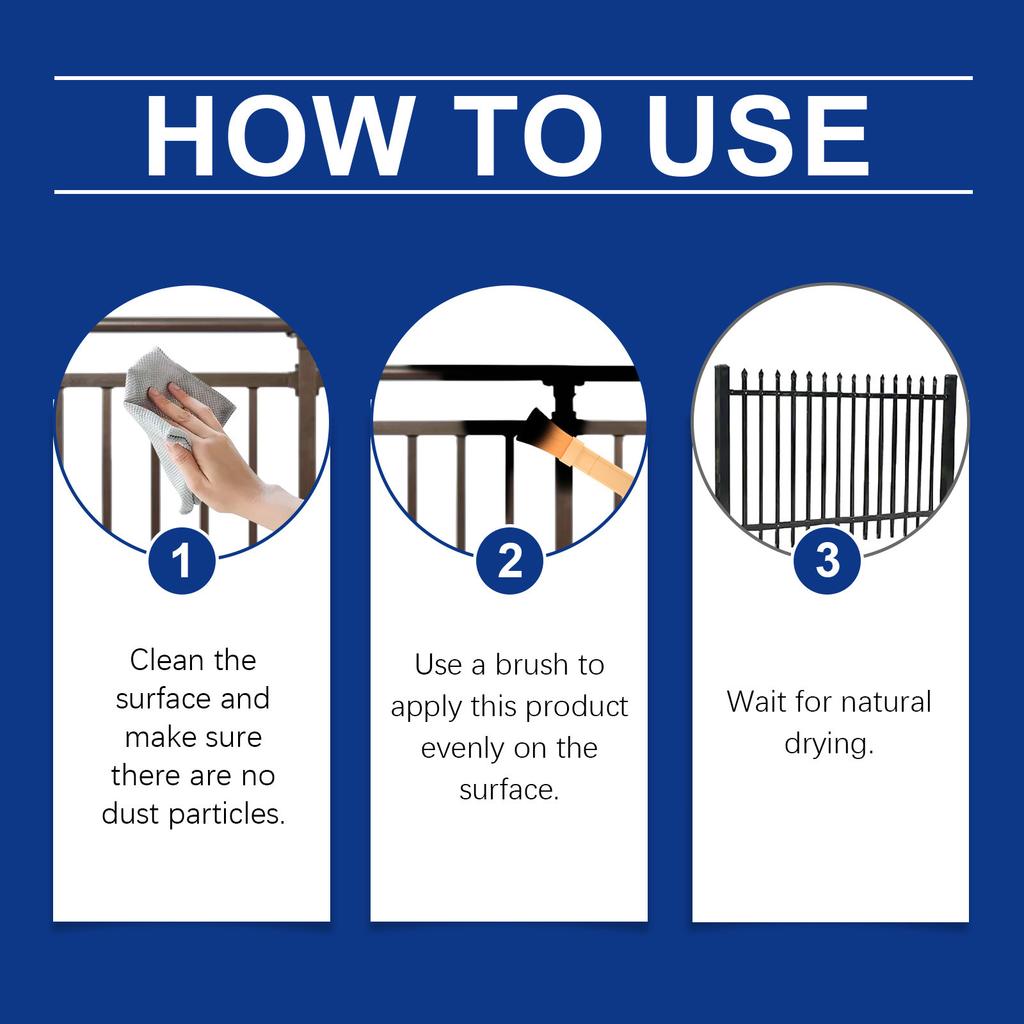 HOW TO USE

1

Clean the surface and make sure there are no dust particles.

2

Use a brush to apply this product evenly on the surface.

3

Wait for natural drying.