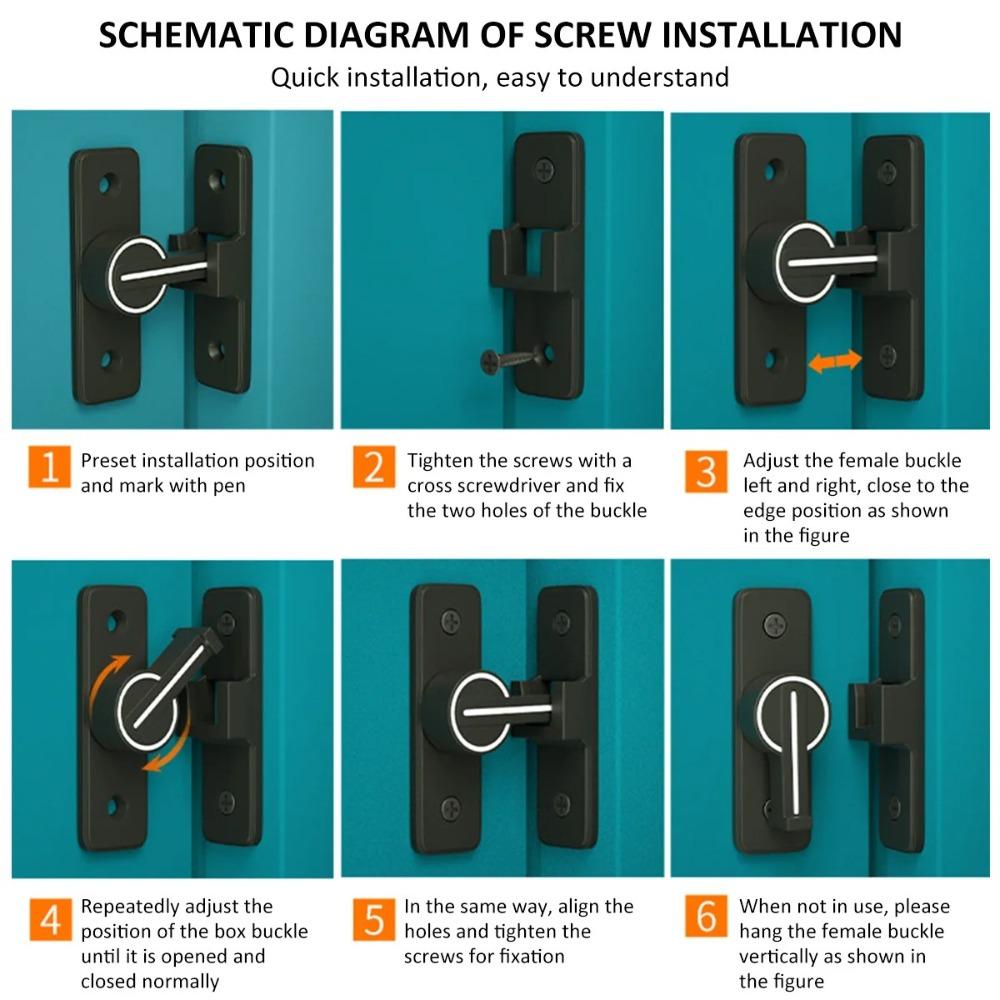 SCHEMATIC DIAGRAM OF SCREW INSTALLATION

Quick installation, easy to understand

1 Preset installation position and mark with pen

2 Tighten the screws with a cross screwdriver and fix the two holes of the buckle

3 Adjust the female buckle left and right, close to the edge position as shown in the figure

4 Repeatedly adjust the position of the box buckle until it is opened and closed normally

5 In the same way, align the holes and tighten the screws for fixation

6 When not in use, please hang the female buckle vertically as shown in the figure