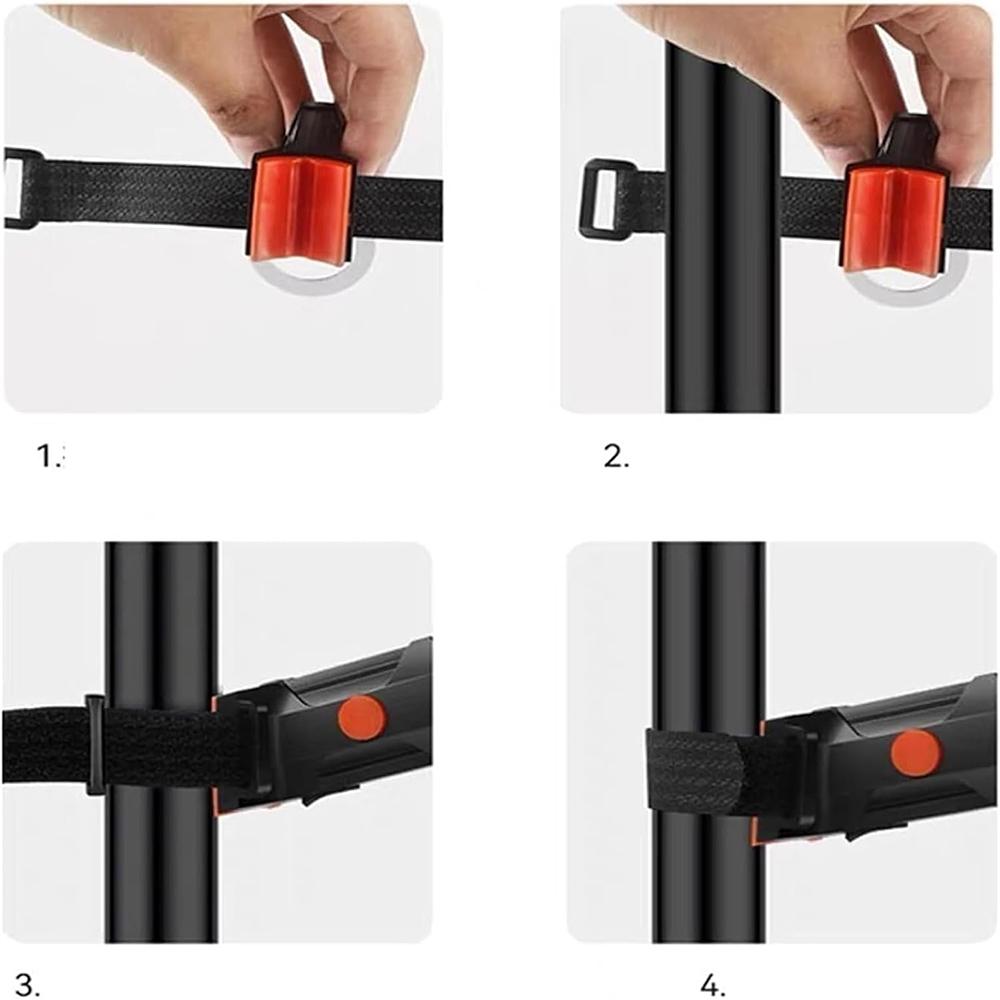 1.

2.

3.

4.