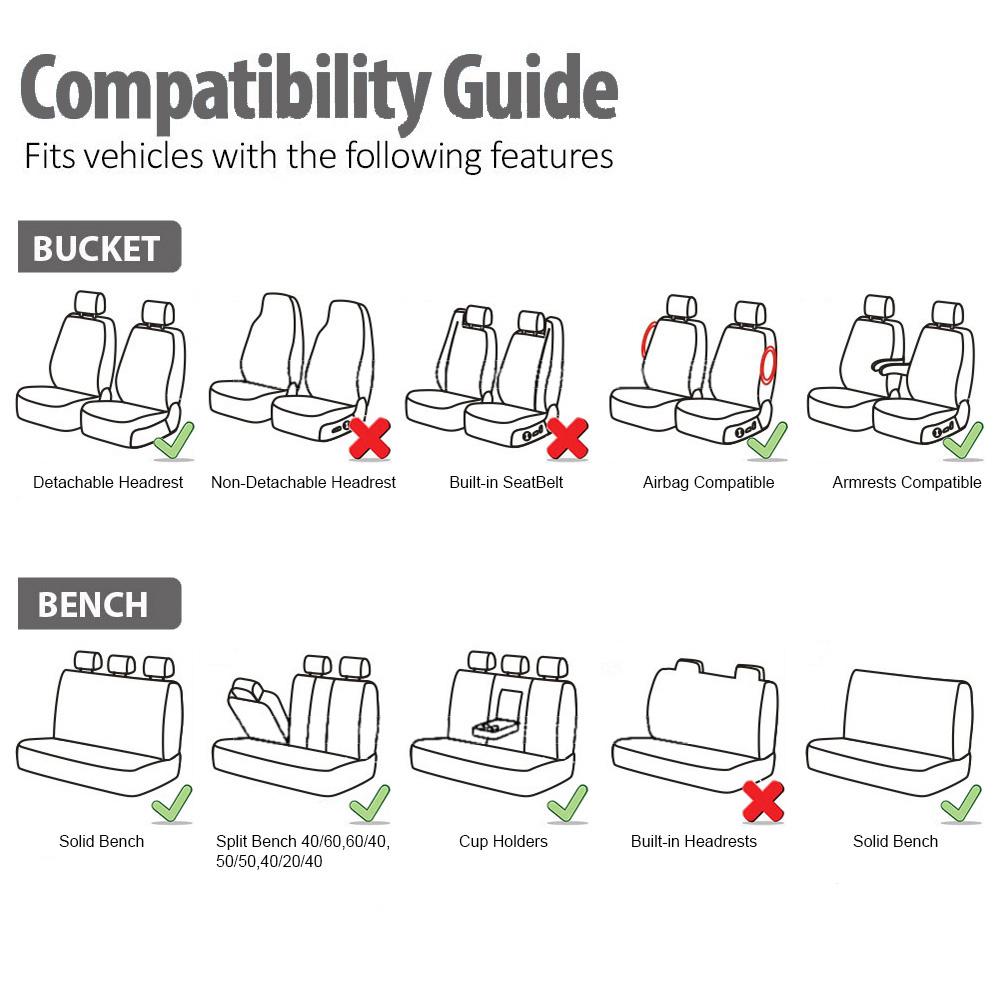 Compatibility Guide
Fits vehicles with the following features

BUCKET

Detachable Headrest

Non-Detachable Headrest

Built-in SeatBelt

Airbag Compatible

Armrests Compatible

BENCH

Solid Bench

Split Bench 40/60,60/40, 50/50,40/20/40

Cup Holders

Built-in Headrests

Solid Bench