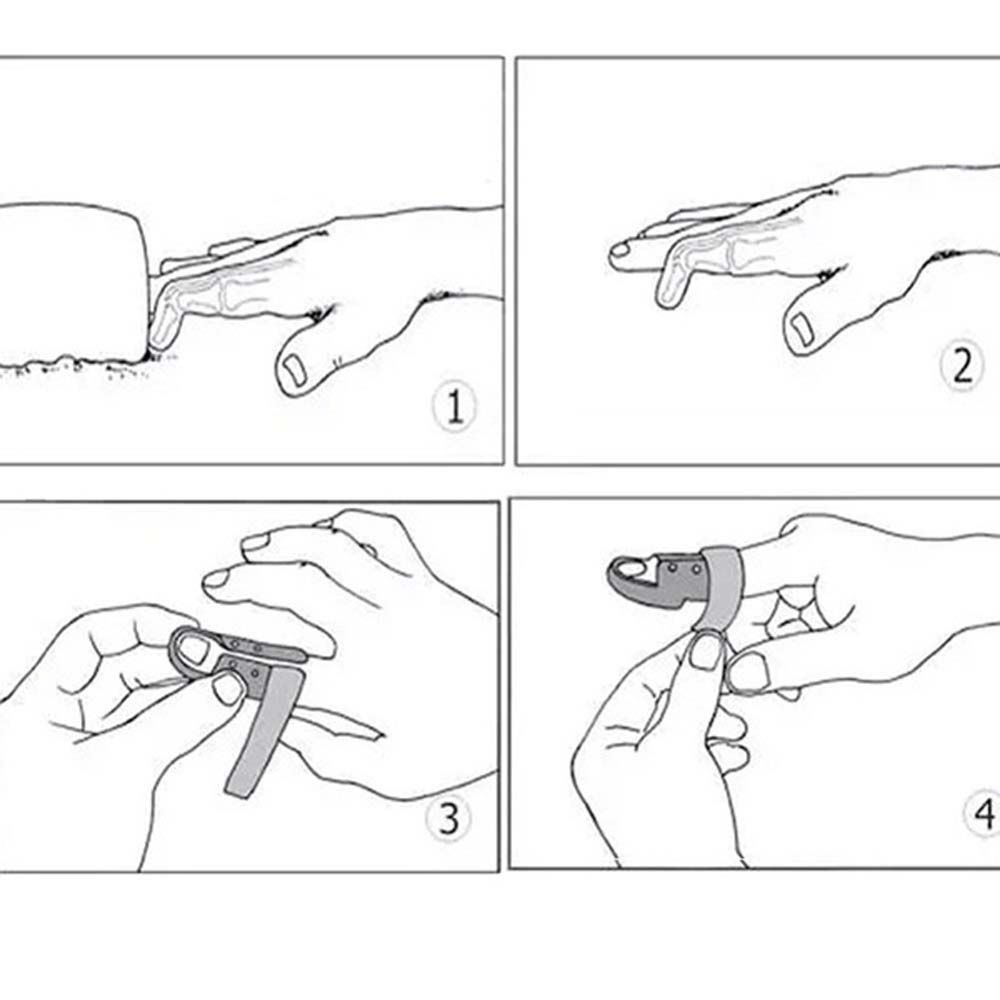 1

2

3

4