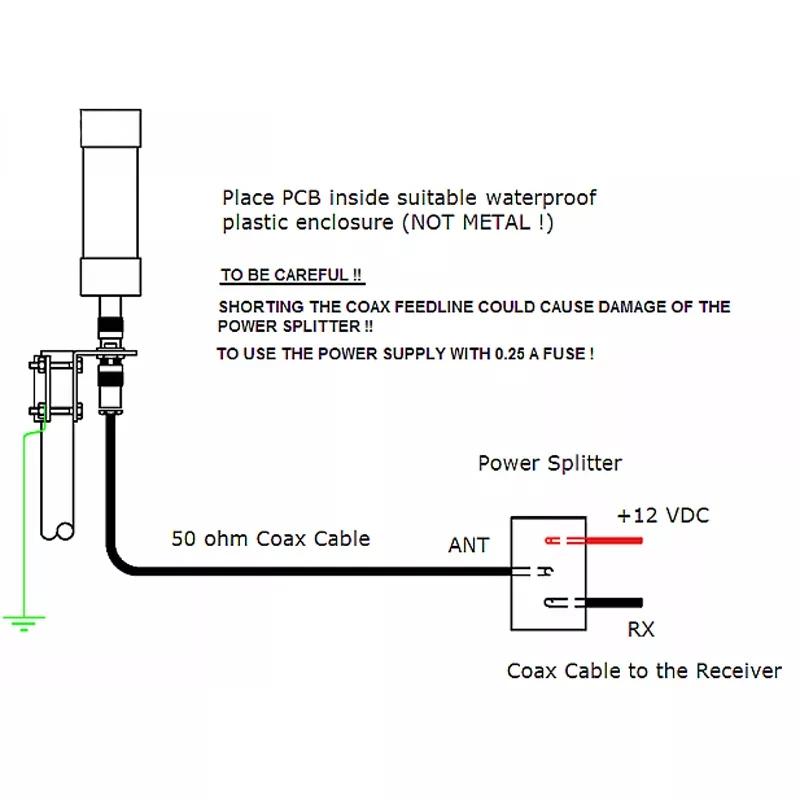 Place PCB inside suitable waterproof plastic enclosure (NOT METAL !)

TO BE CAREFUL !!

SHORTING THE COAX FEEDLINE COULD CAUSE DAMAGE OF THE POWER SPLITTER !!

TO USE THE POWER SUPPLY WITH 0.25 A FUSE !

Power Splitter

+12 VDC

50 ohm Coax Cable

ANT

RX

Coax Cable to the Receiver