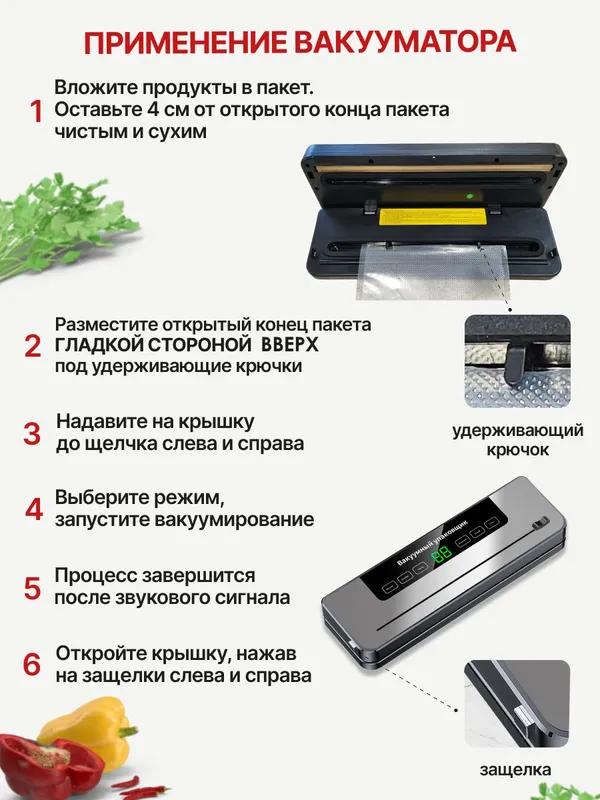 ПРИМЕНЕНИЕ ВАКУУМАТОРА

1 Вложите продукты в пакет. Оставьте 4 см от открытого конца пакета чистым и сухим

2 Разместите открытый конец пакета ГЛАДКОЙ СТОРОНОЙ ВВЕРХ под удерживающие крючки

удерживающий крючок

3 Надавите на крышку до щелчка слева и справа

4 Выберите режим, запустите вакуумирование

Вакуумный упаковщик

88

5 Процесс завершится после звукового сигнала

6 Откройте крышку, нажав на защелки слева и справа

защелка