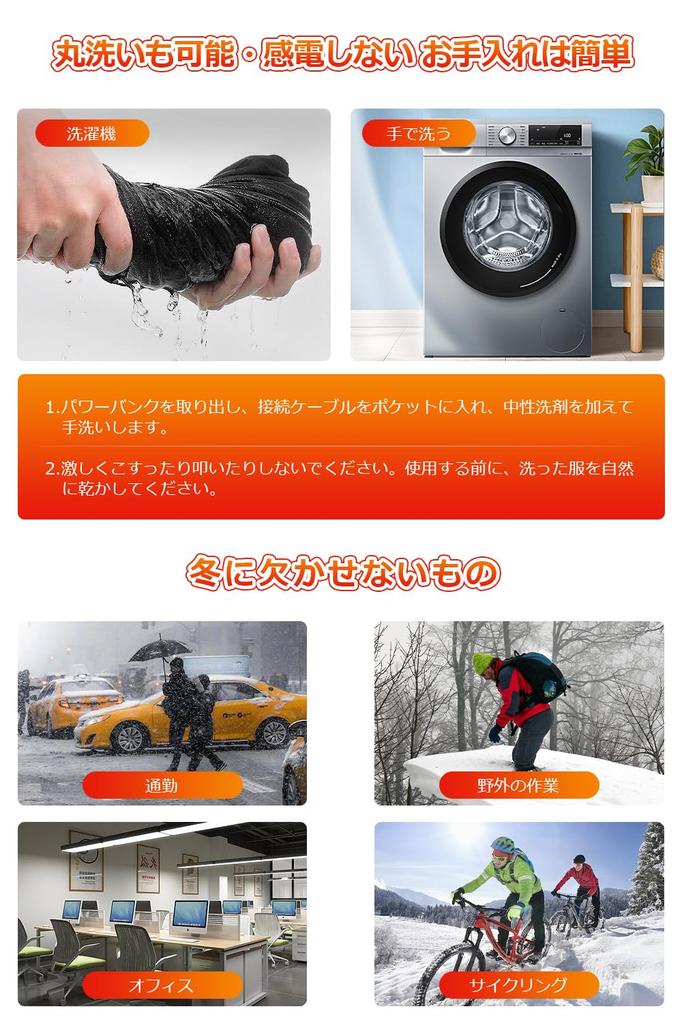 丸洗いも可能・感電しない お手入れは簡単

洗濯機

手で洗う

1.パワーバンクを取り出し、接続ケーブルをポケットに入れ、中性洗剤を加えて手洗いします。

2.激しくこすったり叩いたりしないでください。使用する前に、洗った服を自然に乾かしてください。

冬に欠かせないもの

通勤

野外の作業

オフィス

サイクリング