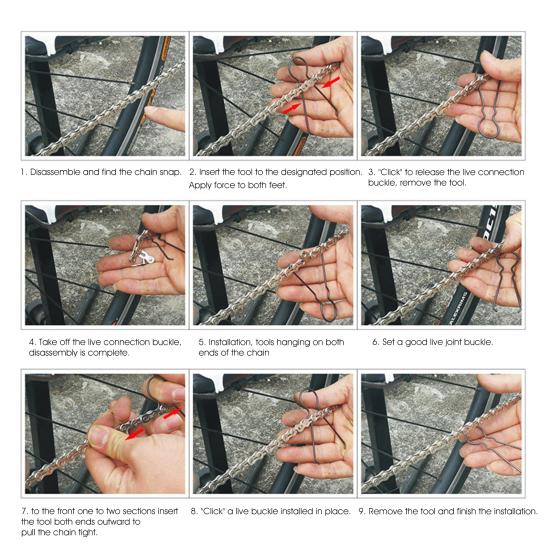 1. Disassemble and find the chain snap.

2. Insert the tool to the designated position. Apply force to both feet.

3. "Click" to release the live connection buckle, remove the tool.

4. Take off the live connection buckle, disassembly is complete.

5. Installation, tools hanging on both ends of the chain

6. Set a good live joint buckle.

7. to the front one to two sections insert the tool both ends outward to pull the chain tight.

8. "Click" a live buckle installed in place.

9. Remove the tool and finish the installation.