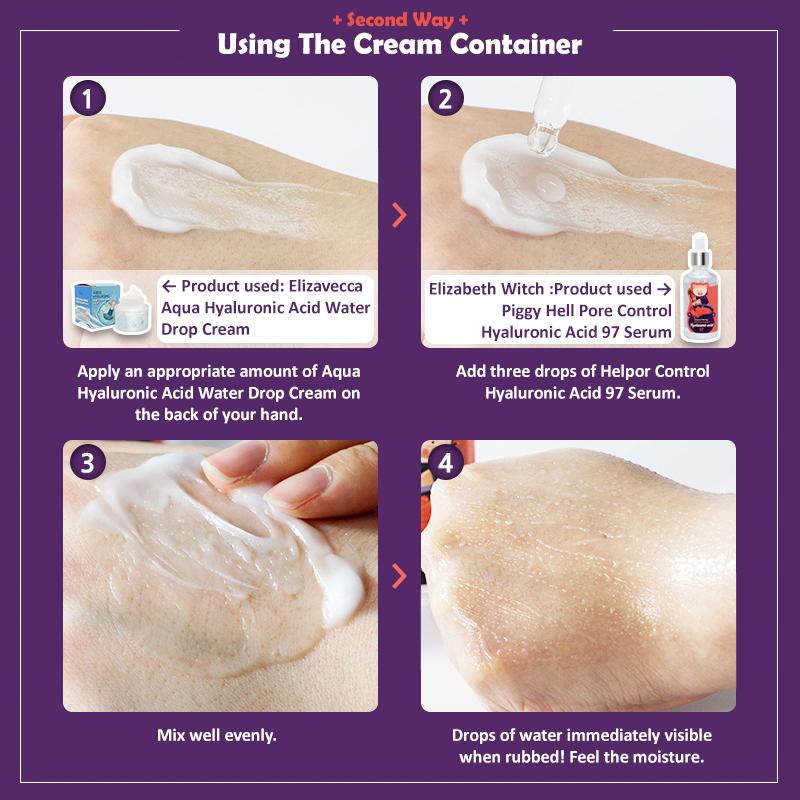 + Second Way +
Using The Cream Container

1

← Product used: Elizavecca Aqua Hyaluronic Acid Water Drop Cream

Apply an appropriate amount of Aqua Hyaluronic Acid Water Drop Cream on the back of your hand.

2

Elizabeth Witch :Product used → Piggy Hell Pore Control Hyaluronic Acid 97 Serum

Add three drops of Helpor Control Hyaluronic Acid 97 Serum.

3

Mix well evenly.

4

Drops of water immediately visible when rubbed! Feel the moisture.