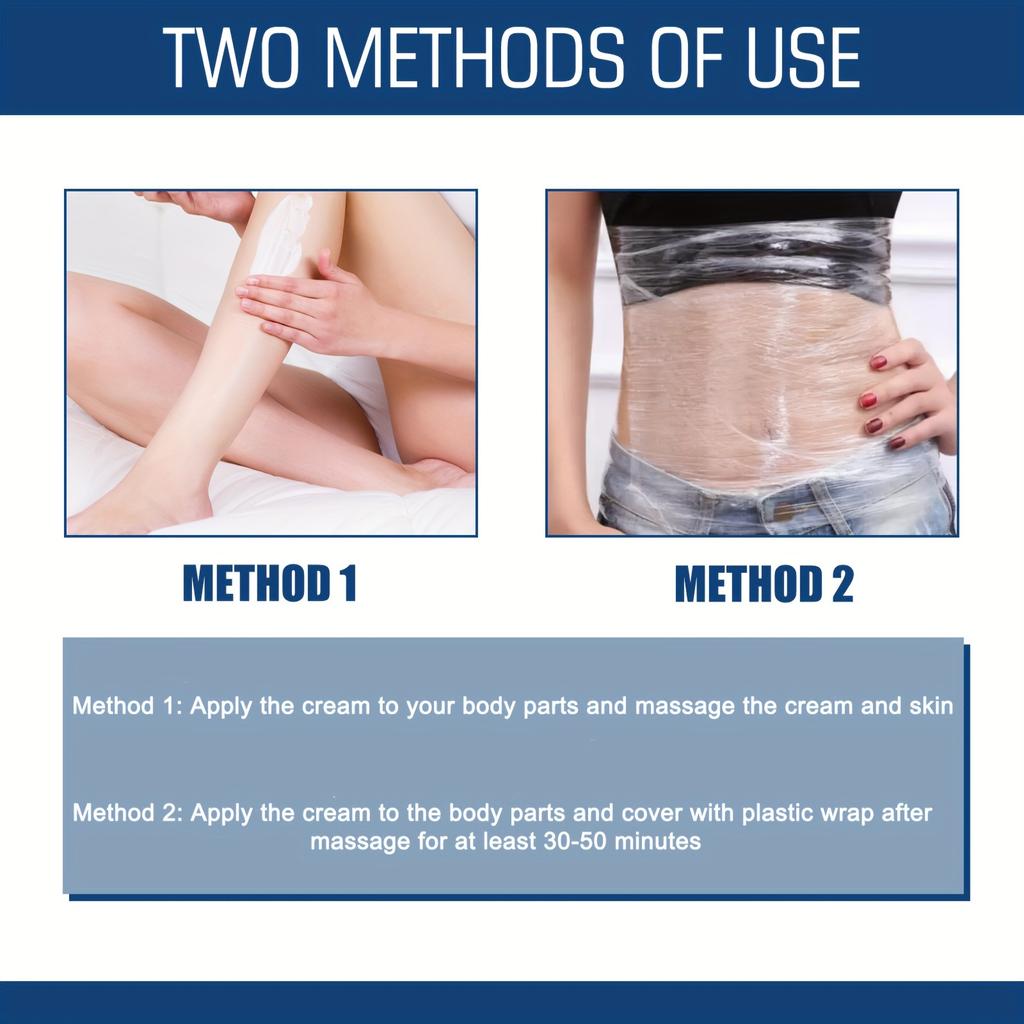 TWO METHODS OF USE

METHOD 1

METHOD 2

Method 1: Apply the cream to your body parts and massage the cream and skin

Method 2: Apply the cream to the body parts and cover with plastic wrap after massage for at least 30-50 minutes