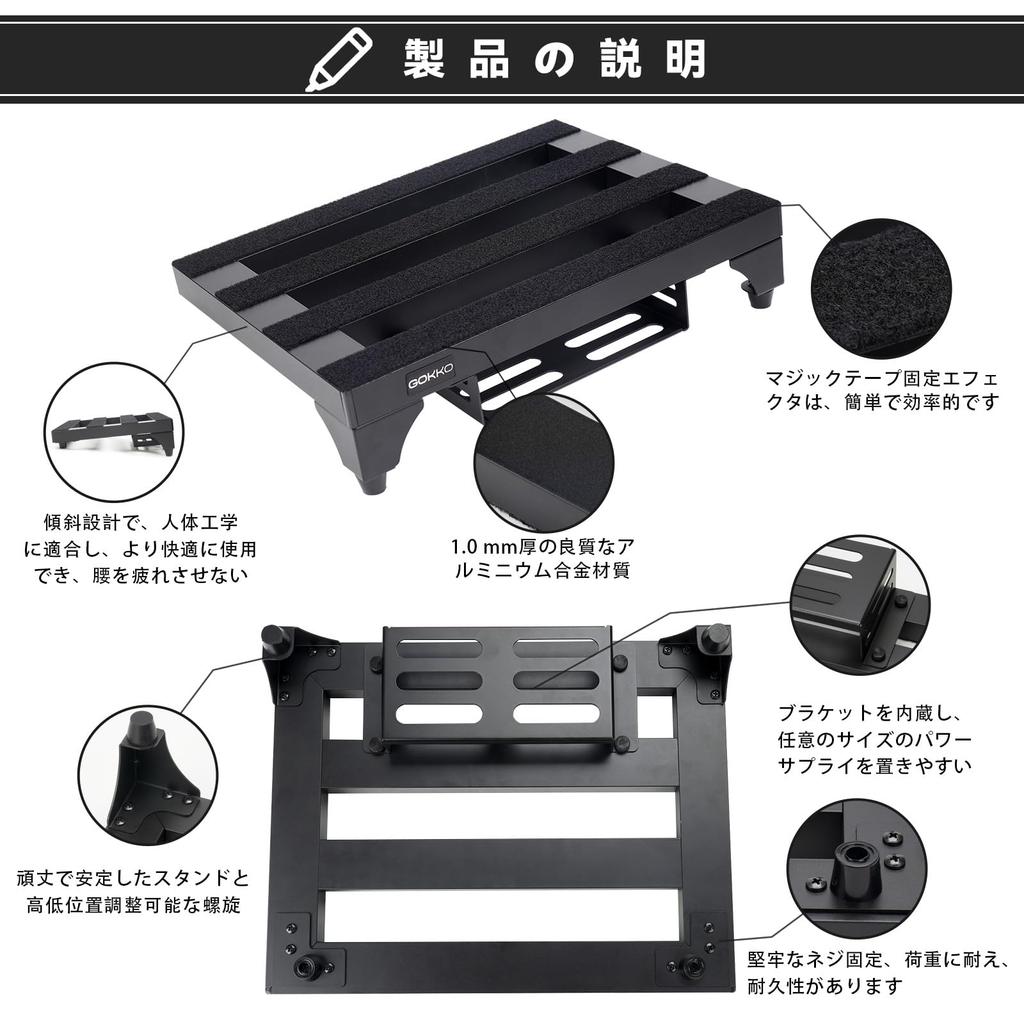 製品の説明

GOKKO

マジックテープ固定エフェクタは、簡単で効率的です

傾斜設計で、人体工学に適合し、より快適に使用でき、腰を疲れさせない

1.0 mm厚の良質なアルミニウム合金材質

ブラケットを内蔵し、任意のサイズのパワーサプライを置きやすい

頑丈で安定したスタンドと高低位置調整可能な螺旋

堅牢なネジ固定、荷重に耐え、耐久性があります