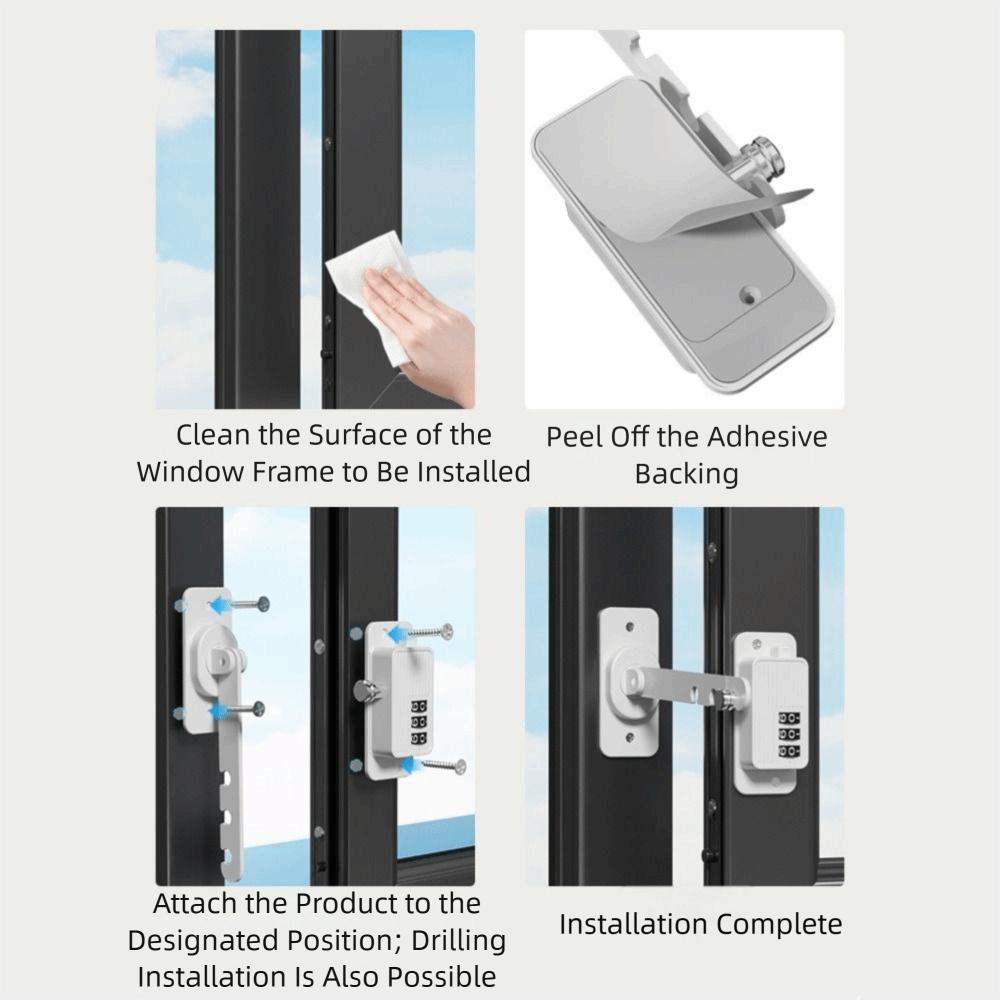 Clean the Surface of the Window Frame to Be Installed

Peel Off the Adhesive Backing

Attach the Product to the Designated Position; Drilling Installation Is Also Possible

Installation Complete