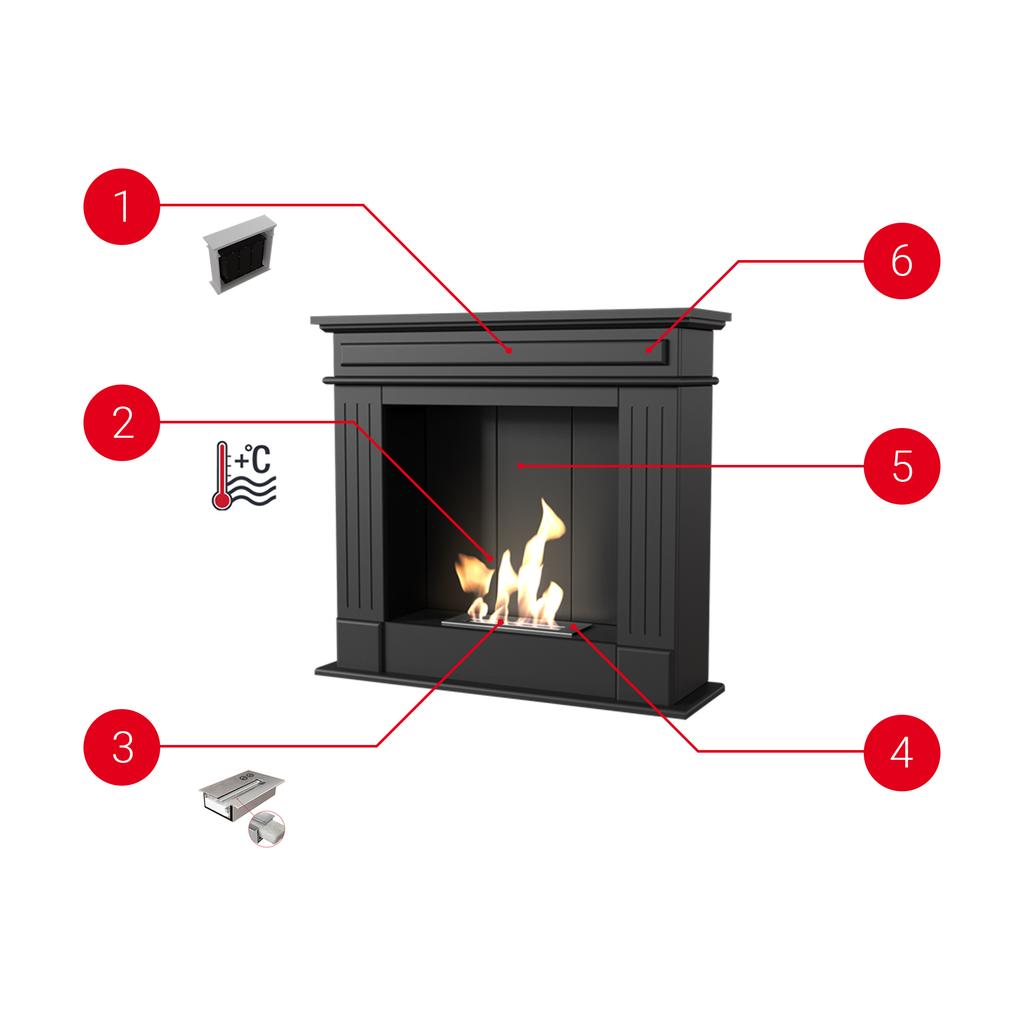 1
6
2
+°C
5
3
4