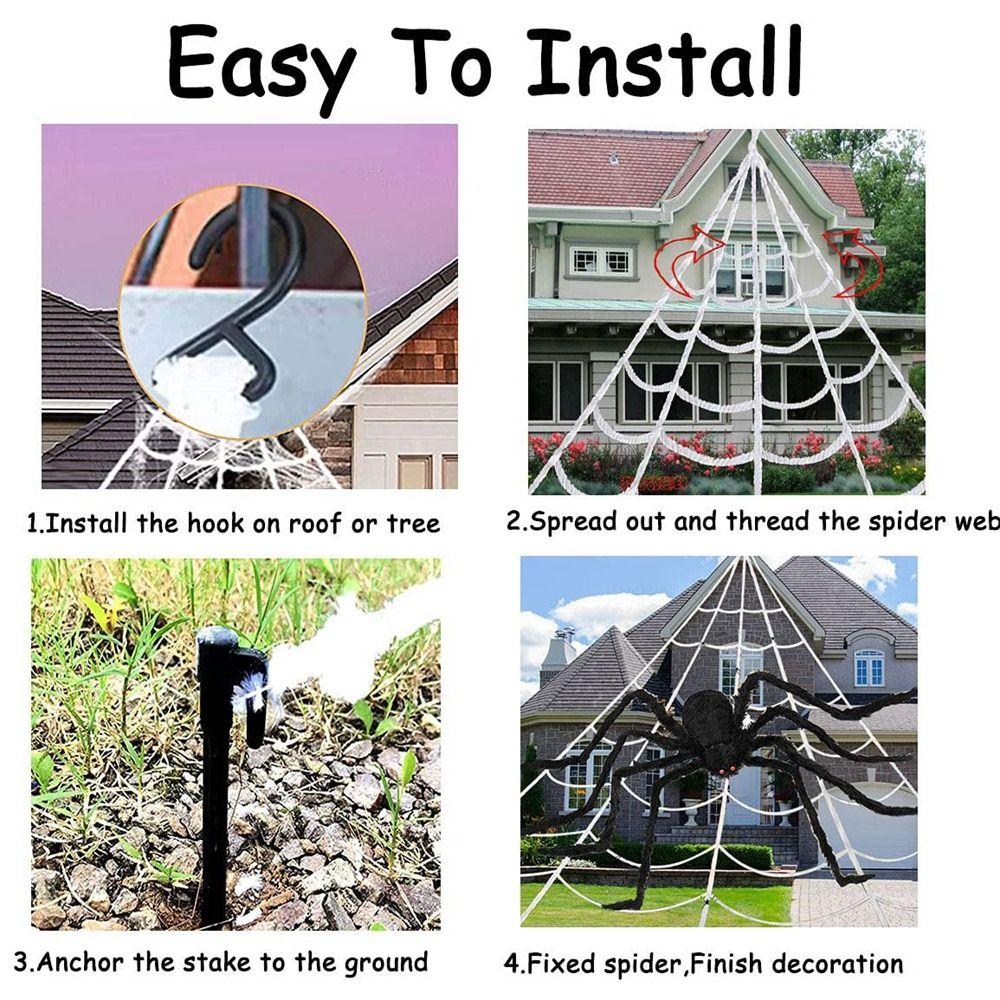 Easy To Install

1.Install the hook on roof or tree

2.Spread out and thread the spider web

3.Anchor the stake to the ground

4.Fixed spider,Finish decoration