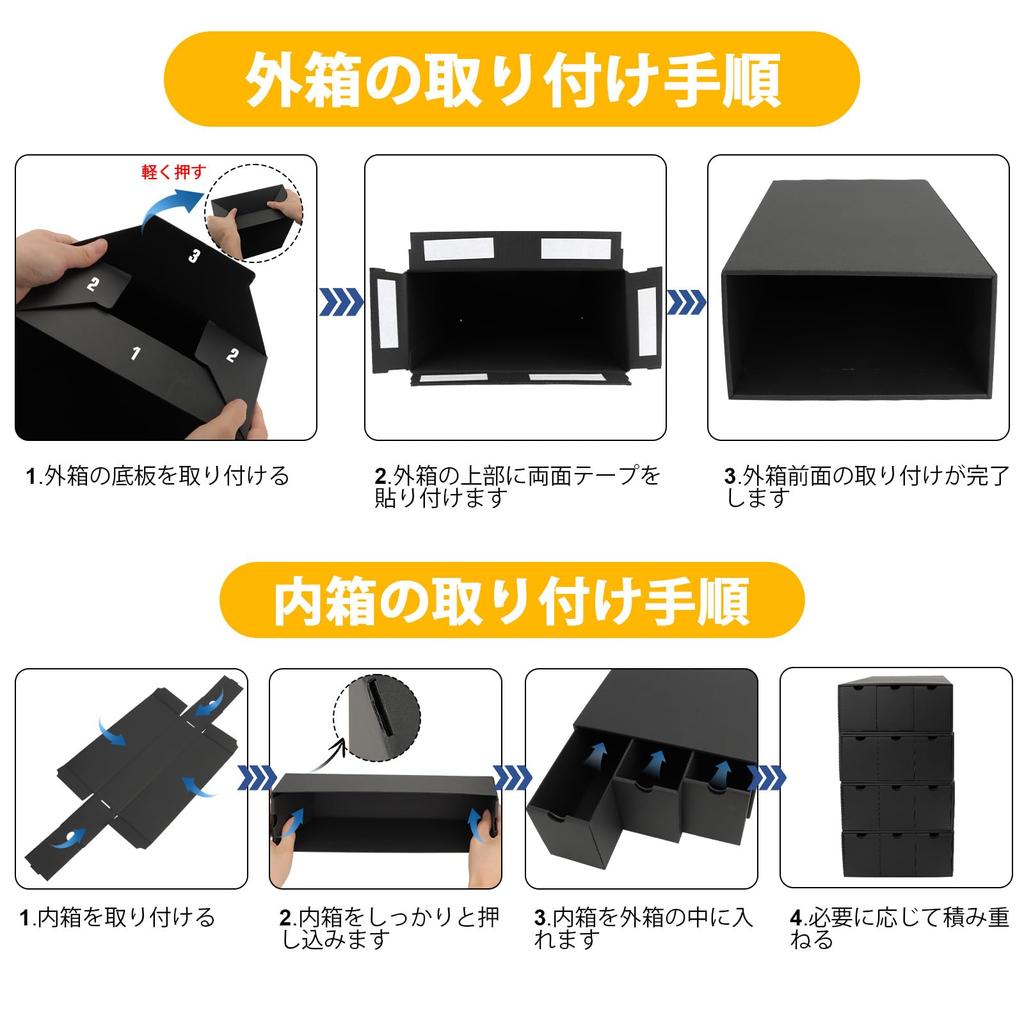 外箱の取り付け手順

軽く押す

3

2

1

2

1.外箱の底板を取り付ける

2.外箱の上部に両面テープを貼り付けます

3.外箱前面の取り付けが完了します

内箱の取り付け手順

1.内箱を取り付ける

2.内箱をしっかりと押し込みます

3.内箱を外箱の中に入れます

4.必要に応じて積み重ねる