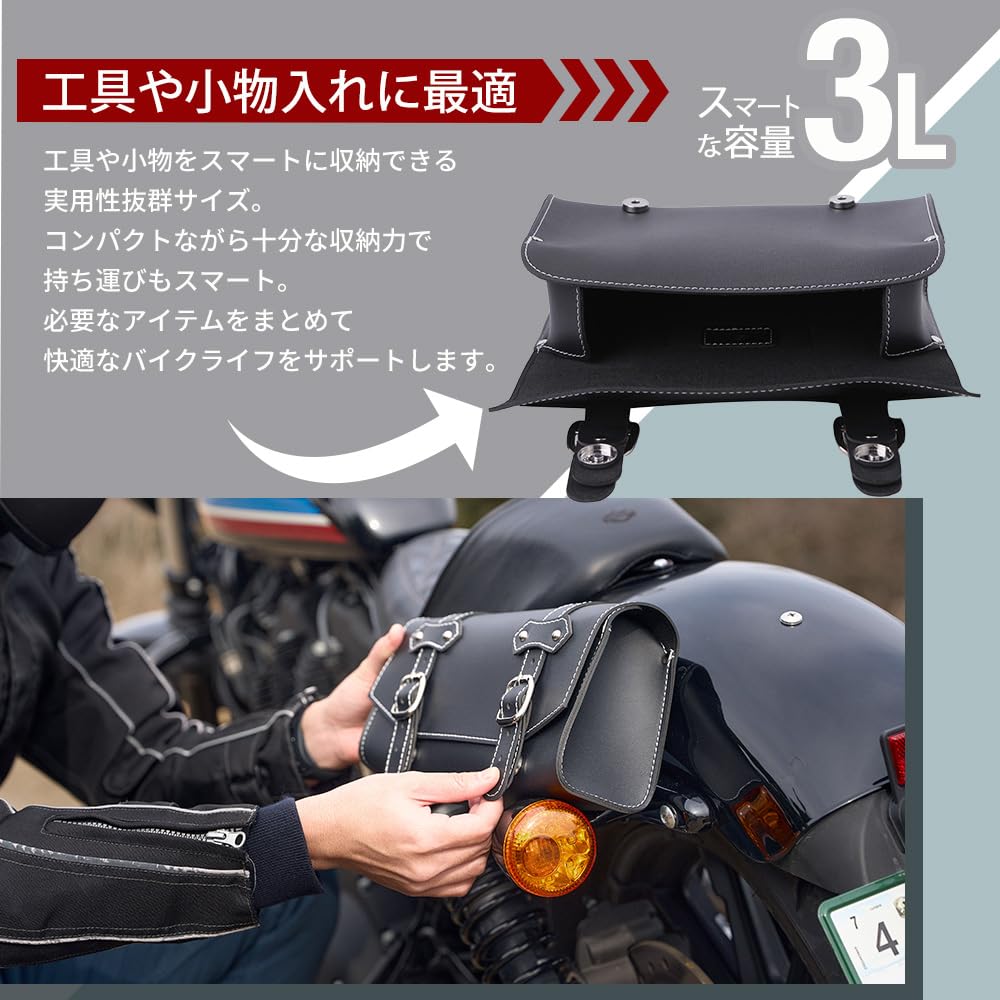 工具や小物入れに最適

スマートな容量 3L

工具や小物をスマートに収納できる
実用性抜群サイズ。
コンパクトながら十分な収納力で
持ち運びもスマート。
必要なアイテムをまとめて
快適なバイクライフをサポートします。

7
4