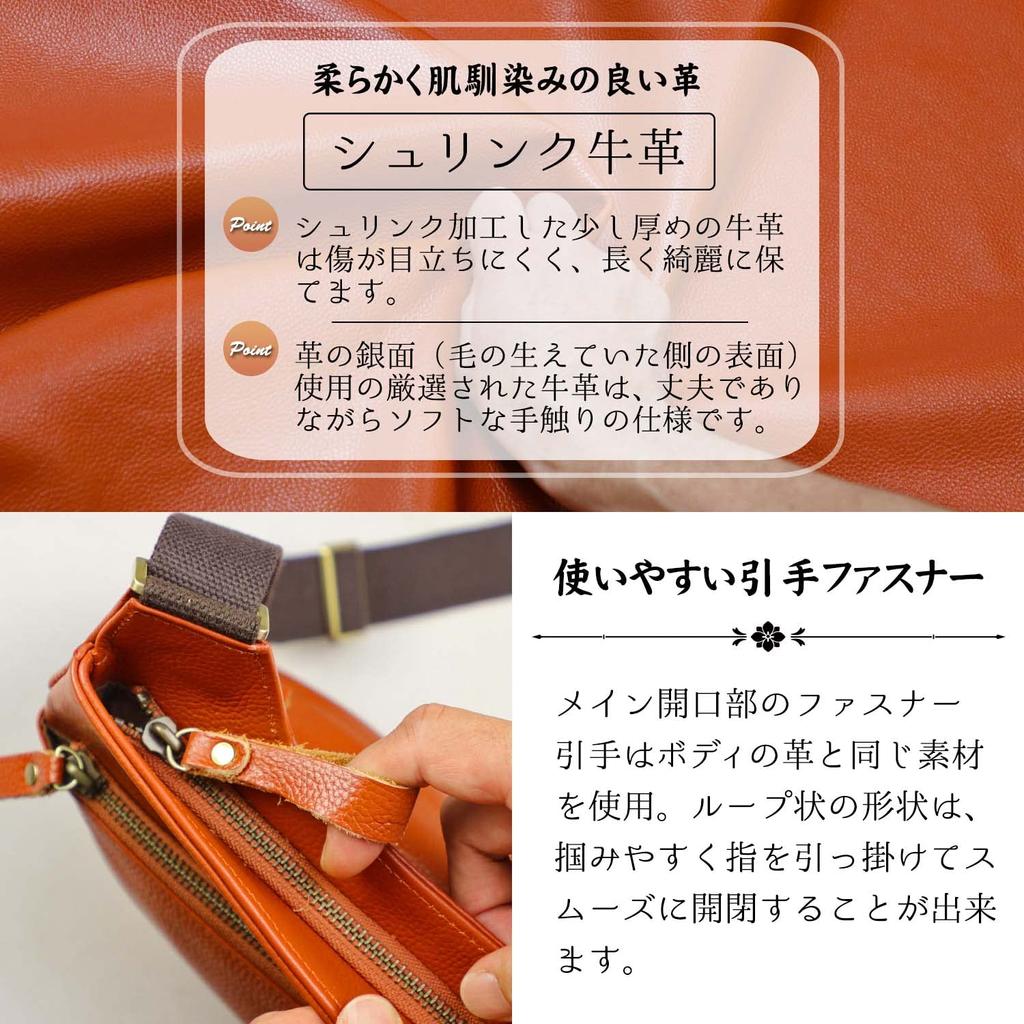 柔らかく肌馴染みの良い革

シュリンク牛革

Point シュリンク加工した少し厚めの牛革は傷が目立ちにくく、長く綺麗に保てます。

Point 革の銀面（毛の生えていた側の表面）使用の厳選された牛革は、丈夫でありながらソフトな手触りの仕様です。

使いやすい引手ファスナー

メイン開口部のファスナー引手はボディの革と同じ素材を使用。ループ状の形状は、掴みやすく指を引っ掛けてスムーズに開閉することが出来ます。