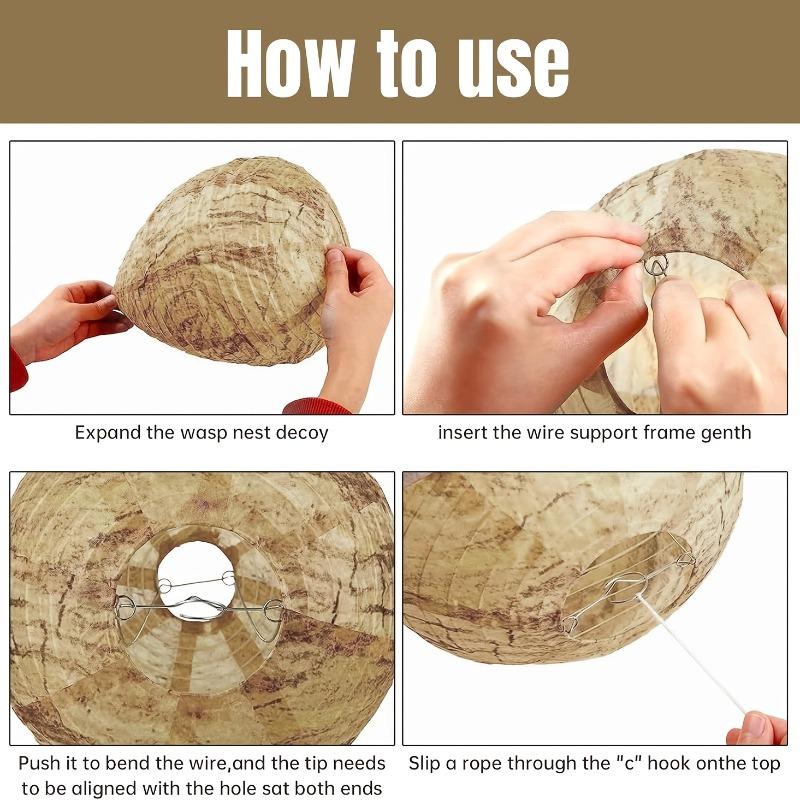 How to use

Expand the wasp nest decoy

insert the wire support frame genth

Push it to bend the wire,and the tip needs to be aligned with the hole sat both ends

Slip a rope through the "c" hook onthe top