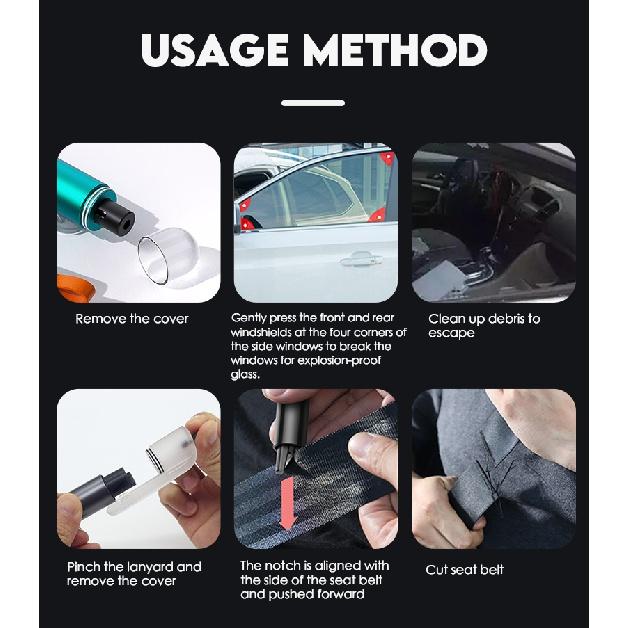 USAGE METHOD

Remove the cover

Gently press the front and rear windshields at the four corners of the side windows to break the windows for explosion-proof glass.

Clean up debris to escape

Pinch the lanyard and remove the cover

The notch is aligned with the side of the seat belt and pushed forward

Cut seat belt