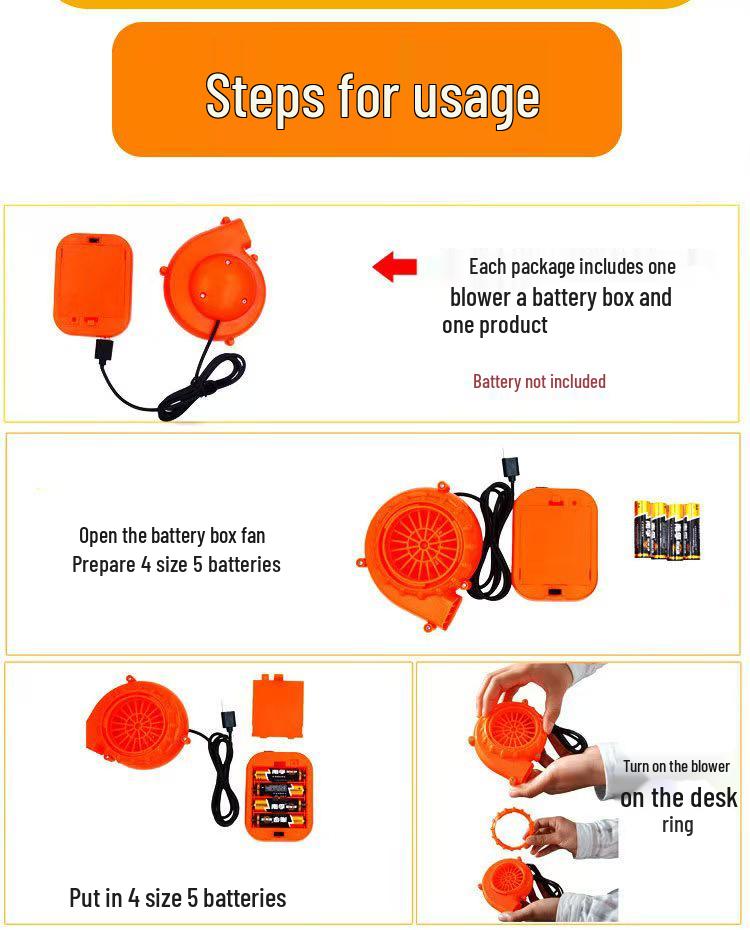 Steps for usage

Each package includes one blower a battery box and one product

Battery not included

Open the battery box fan
Prepare 4 size 5 batteries

Put in 4 size 5 batteries

Turn on the blower
on the desk
ring