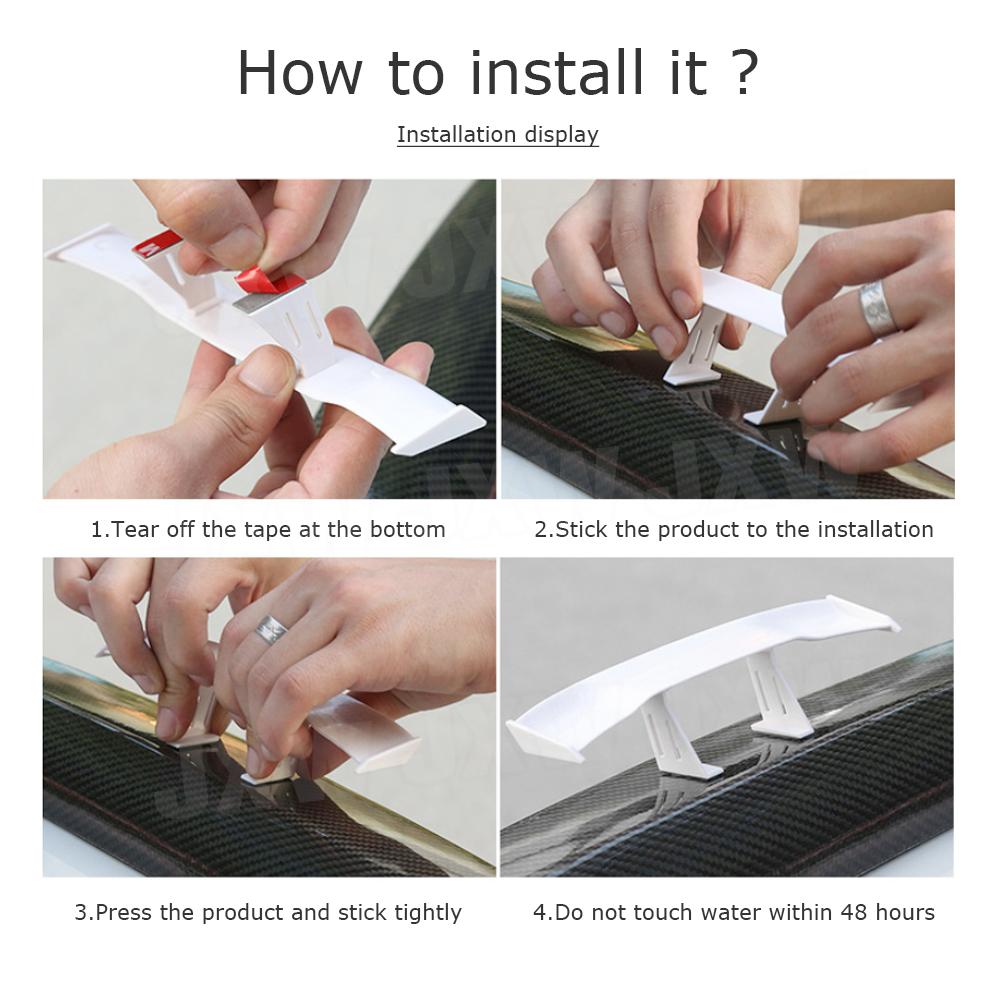 How to install it ?

Installation display

1.Tear off the tape at the bottom

2.Stick the product to the installation

3.Press the product and stick tightly

4.Do not touch water within 48 hours