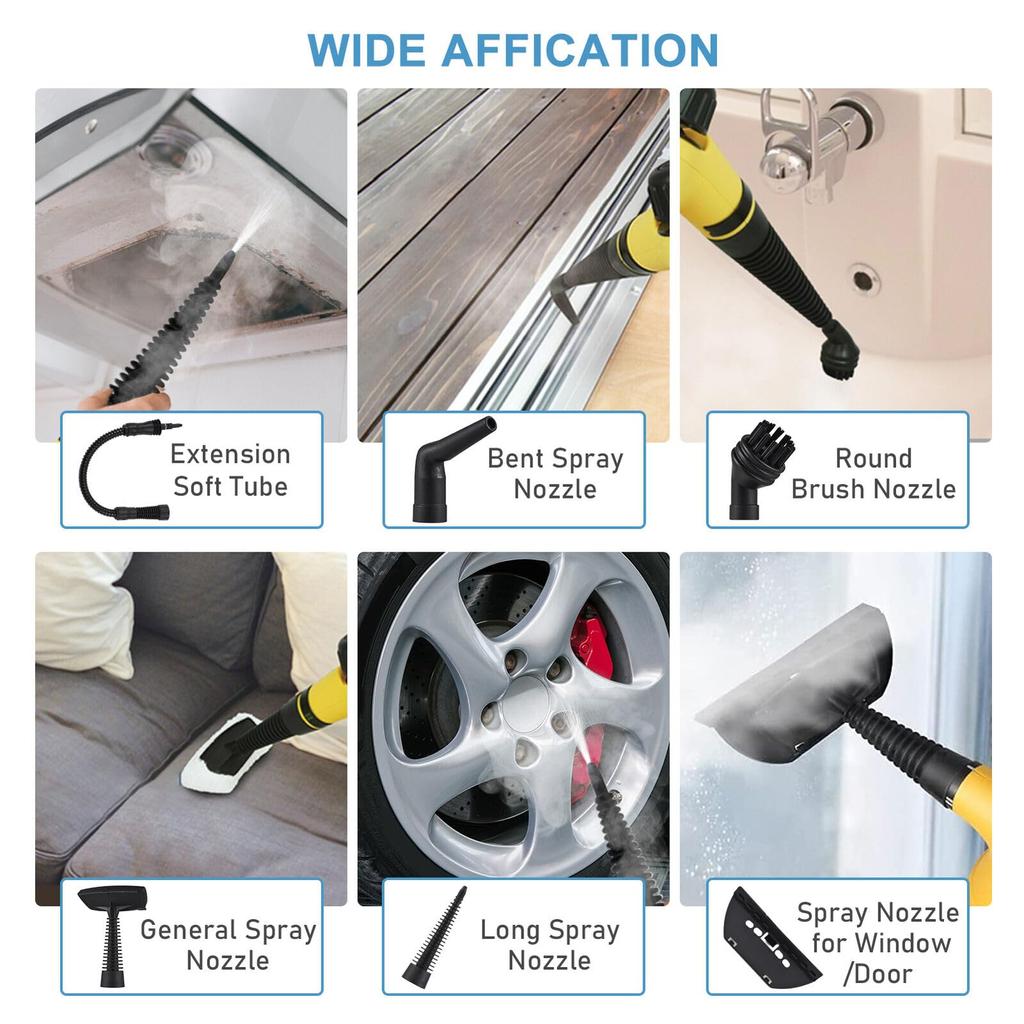 WIDE AFFICATION

Extension Soft Tube

Bent Spray Nozzle

Round Brush Nozzle

General Spray Nozzle

Long Spray Nozzle

Spray Nozzle for Window /Door