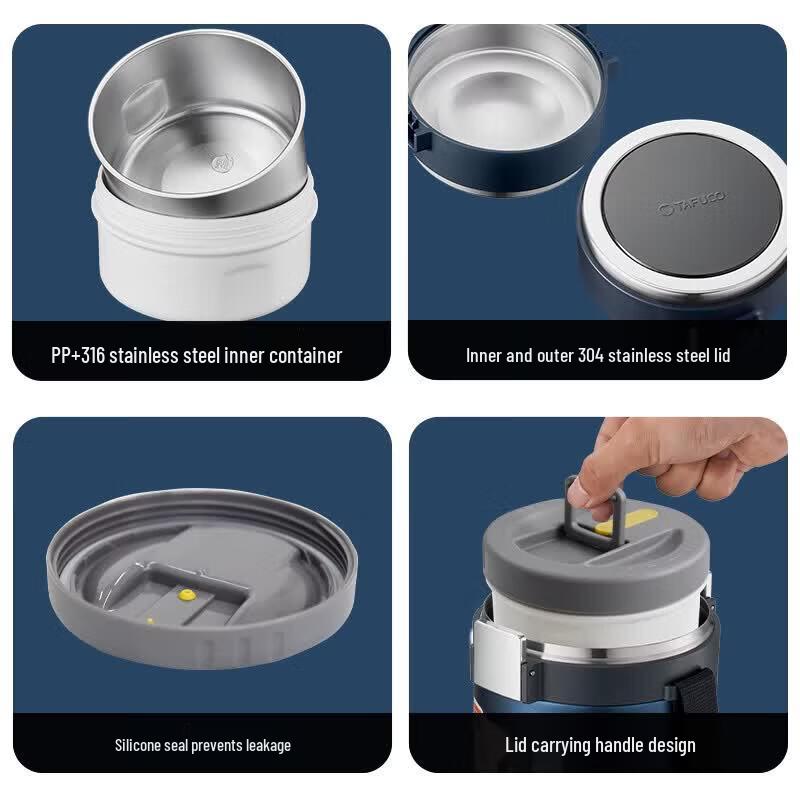 PP+316 stainless steel inner container

TAFUCO

Inner and outer 304 stainless steel lid

Silicone seal prevents leakage

Lid carrying handle design