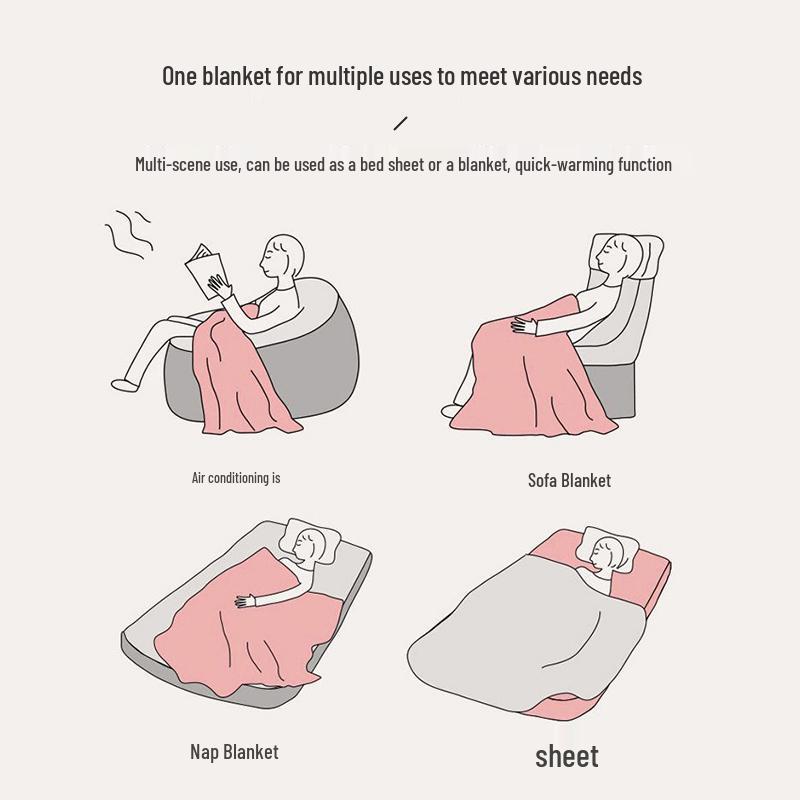 One blanket for multiple uses to meet various needs

/

Multi-scene use, can be used as a bed sheet or a blanket, quick-warming function

Air conditioning is

Sofa Blanket

Nap Blanket

sheet