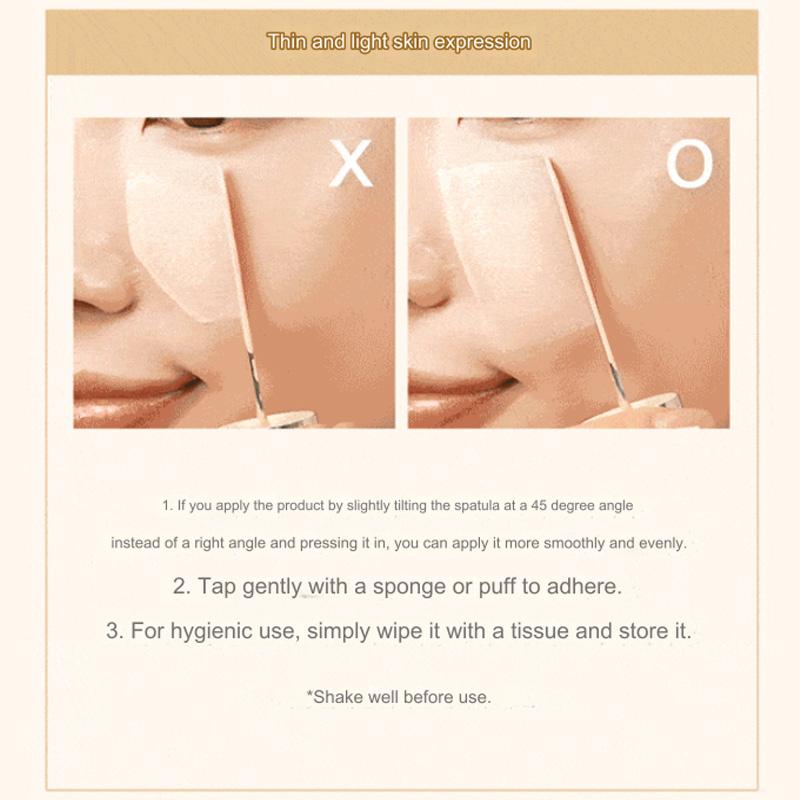 Thin and light skin expression

X

O

1. If you apply the product by slightly tilting the spatula at a 45 degree angle instead of a right angle and pressing it in, you can apply it more smoothly and evenly.

2. Tap gently with a sponge or puff to adhere.

3. For hygienic use, simply wipe it with a tissue and store it.

*Shake well before use.