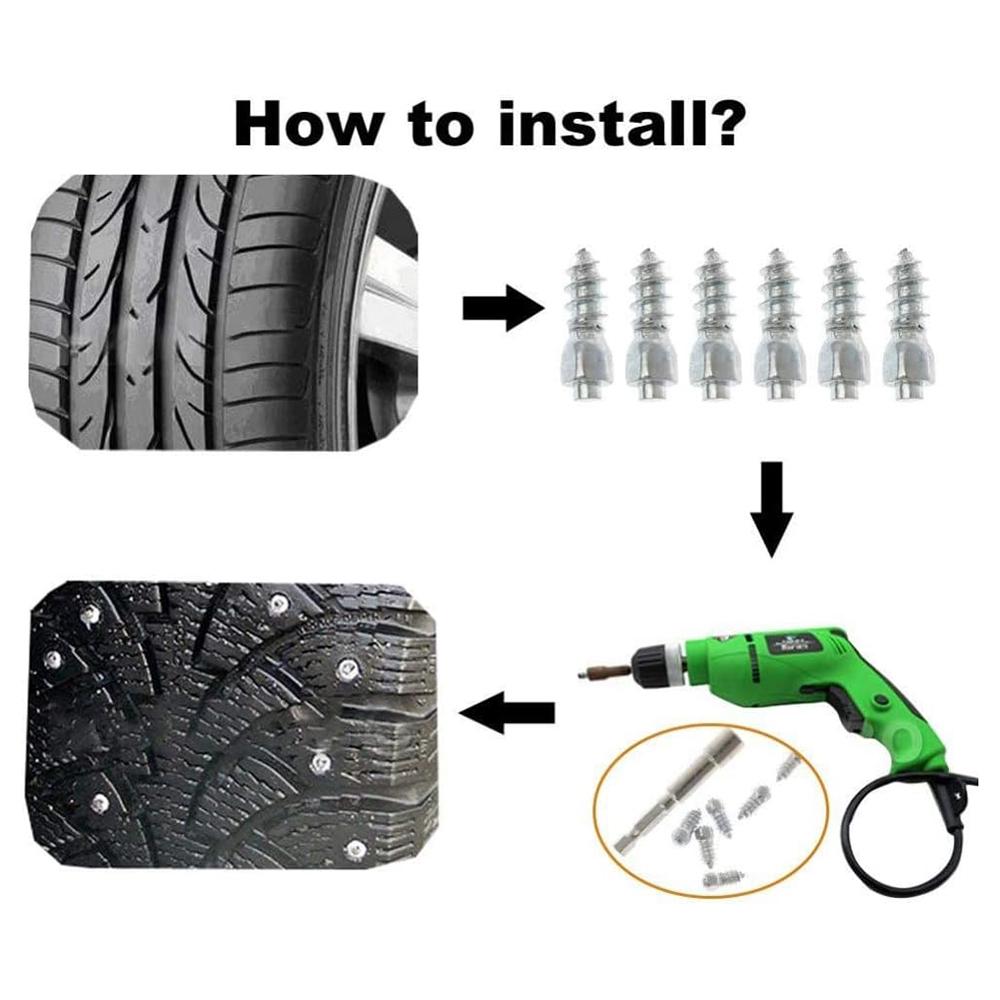 How to install?