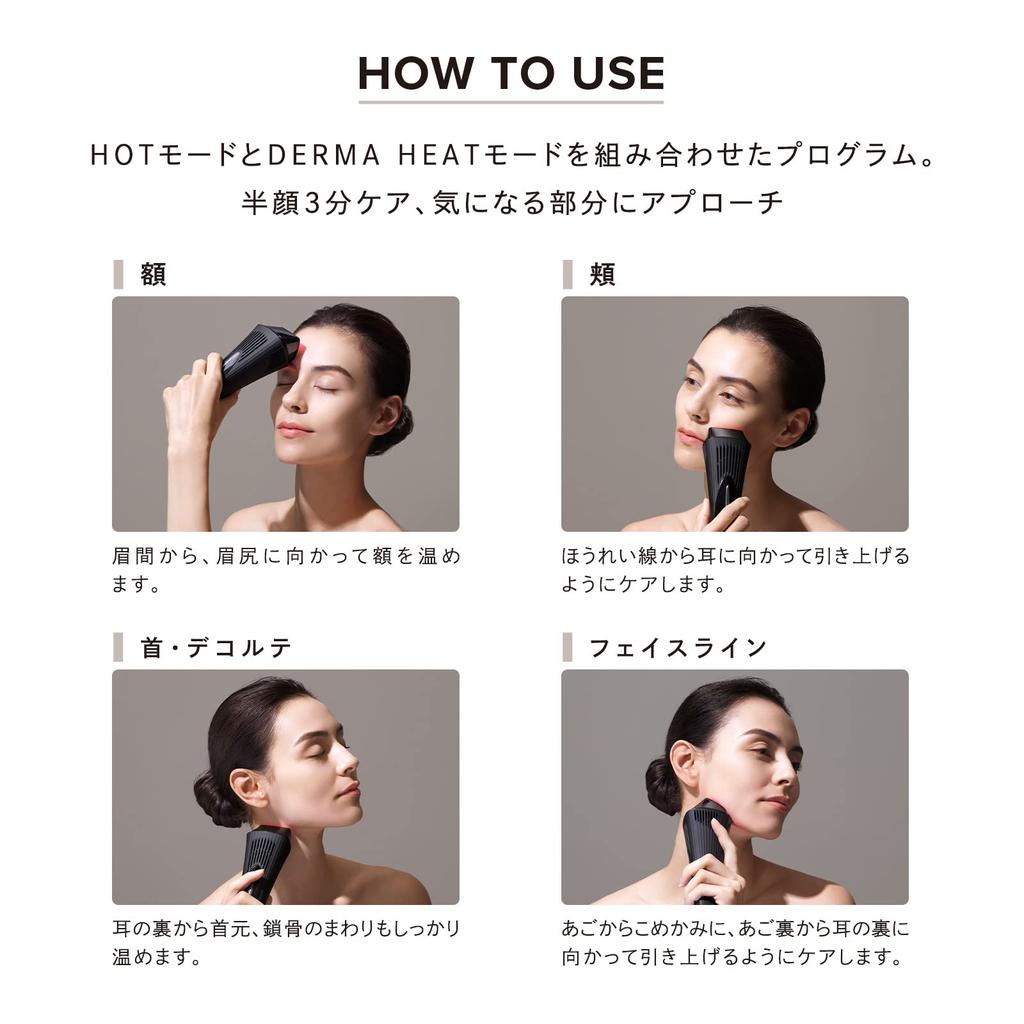 HOW TO USE

HOTモードとDERMA HEATモードを組み合わせたプログラム。
半顔3分ケア、気になる部分にアプローチ

額

眉間から、眉尻に向かって額を温めます。

頬

ほうれい線から耳に向かって引き上げるようにケアします。

首・デコルテ

耳の裏から首元、鎖骨のまわりもしっかり温めます。

フェイスライン

あごからこめかみに、あご裏から耳の裏に向かって引き上げるようにケアします。