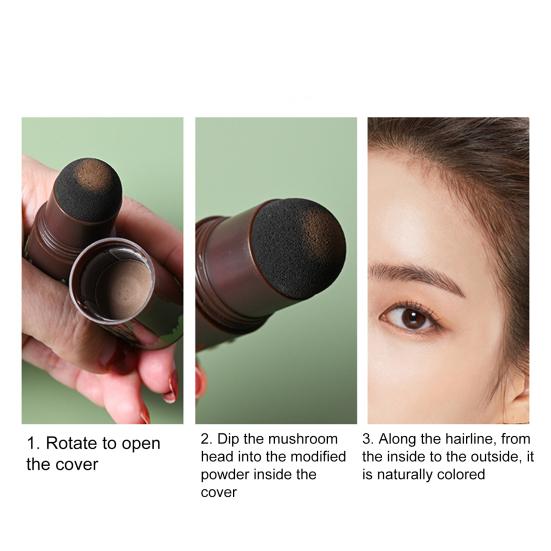 1. Rotate to open the cover

2. Dip the mushroom head into the modified powder inside the cover

3. Along the hairline, from the inside to the outside, it is naturally colored