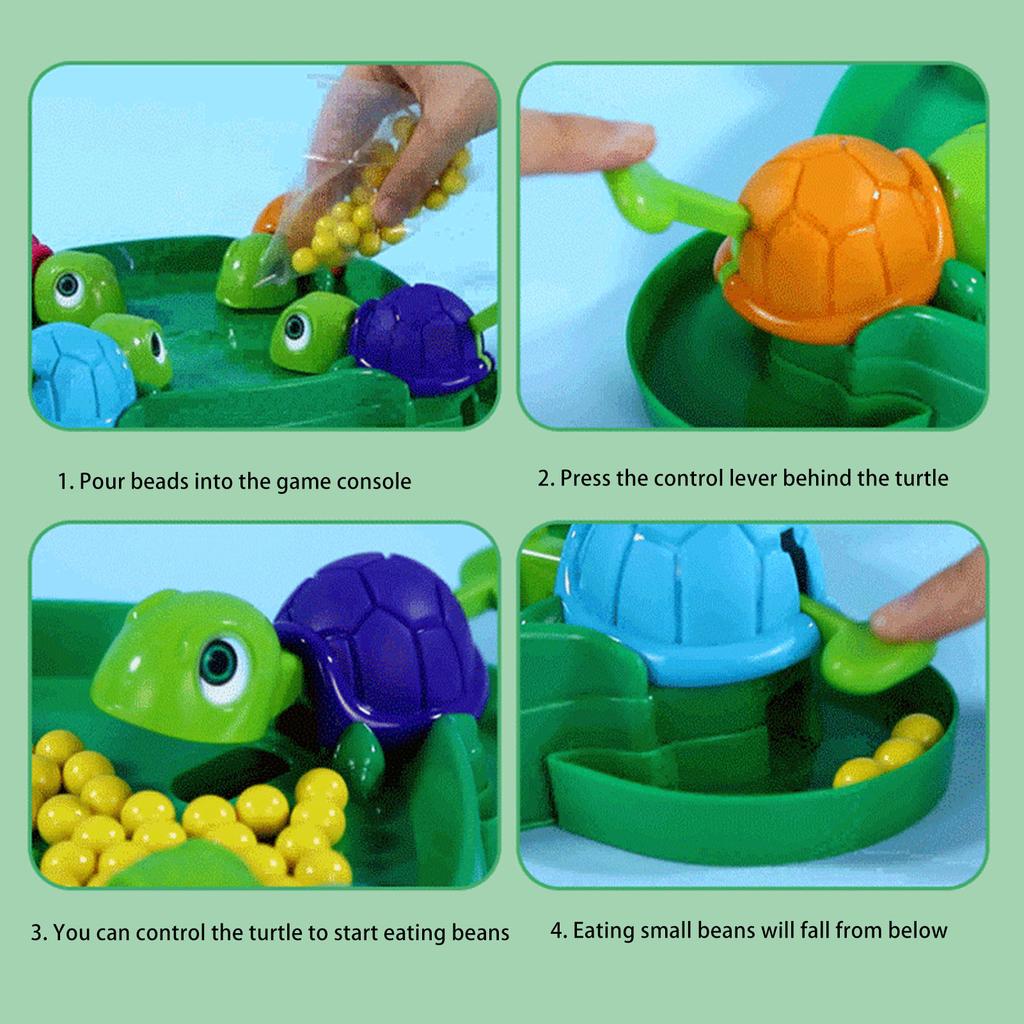 1. Pour beads into the game console

2. Press the control lever behind the turtle

3. You can control the turtle to start eating beans

4. Eating small beans will fall from below