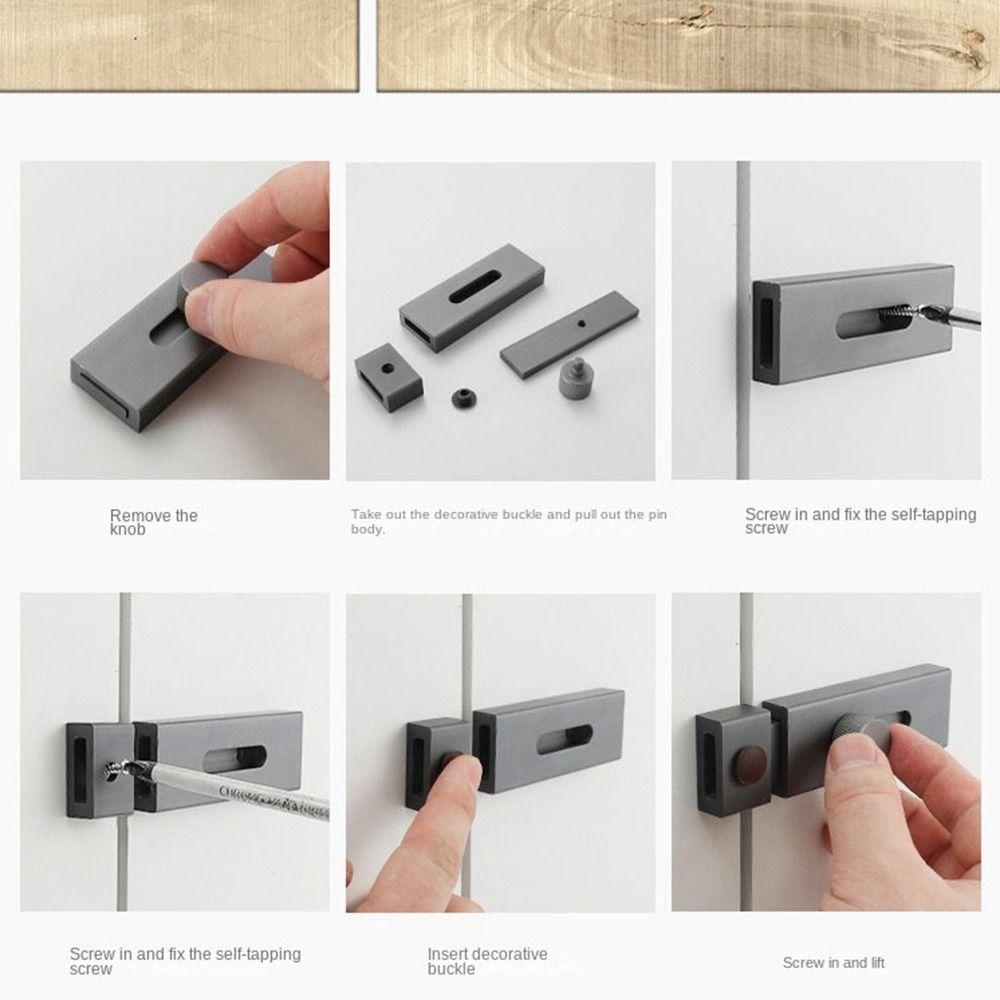 Remove the knob

Take out the decorative buckle and pull out the pin body.

Screw in and fix the self-tapping screw

Screw in and fix the self-tapping screw

Insert decorative buckle

Screw in and lift