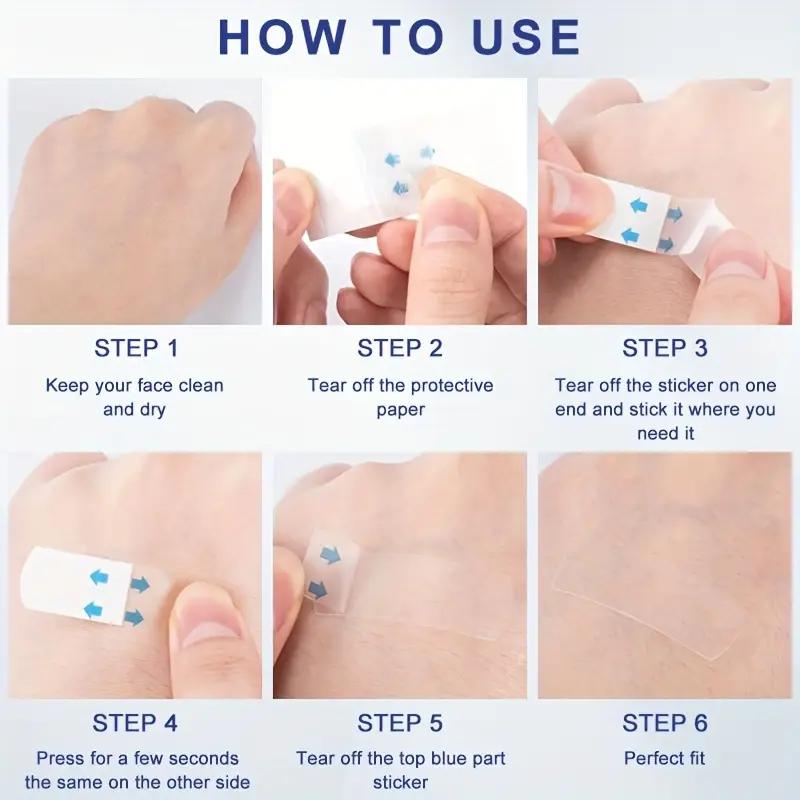 HOW TO USE

STEP 1
Keep your face clean and dry

STEP 2
Tear off the protective paper

STEP 3
Tear off the sticker on one end and stick it where you need it

STEP 4
Press for a few seconds the same on the other side

STEP 5
Tear off the top blue part sticker

STEP 6
Perfect fit