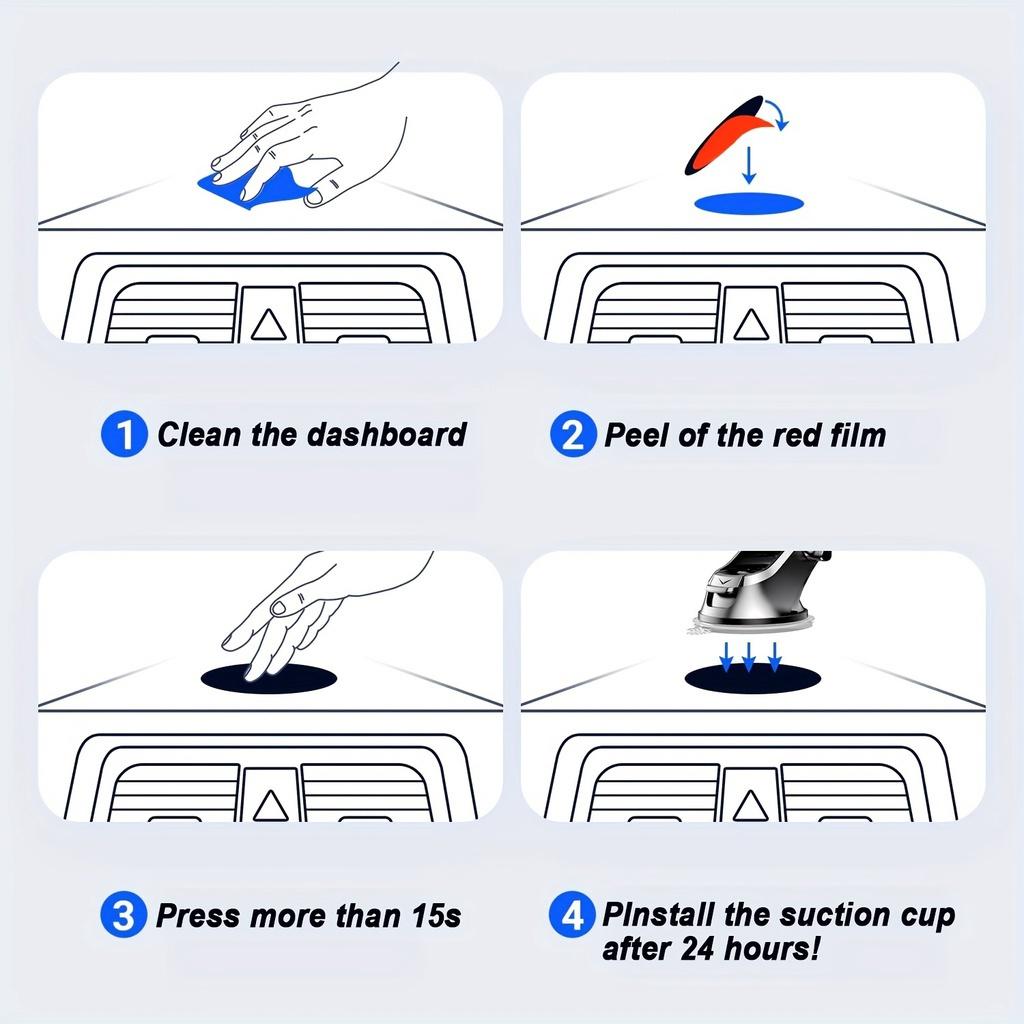 1 Clean the dashboard

2 Peel of the red film

3 Press more than 15s

4 PInstall the suction cup after 24 hours!