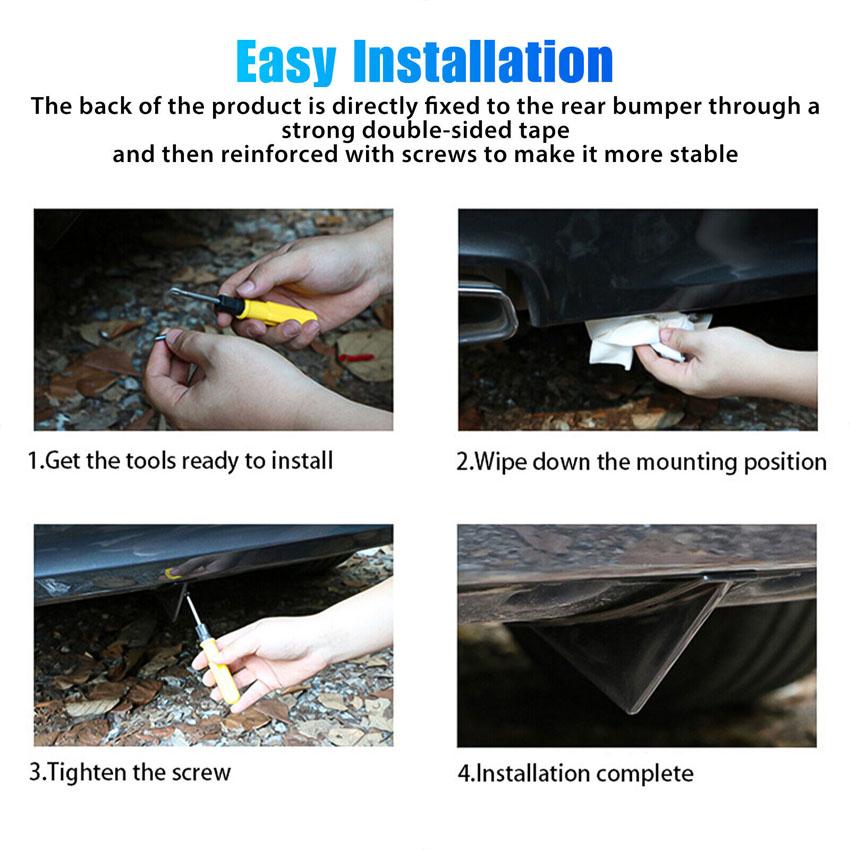 Easy Installation
The back of the product is directly fixed to the rear bumper through a strong double-sided tape
and then reinforced with screws to make it more stable

1.Get the tools ready to install

2.Wipe down the mounting position

3.Tighten the screw

4.Installation complete